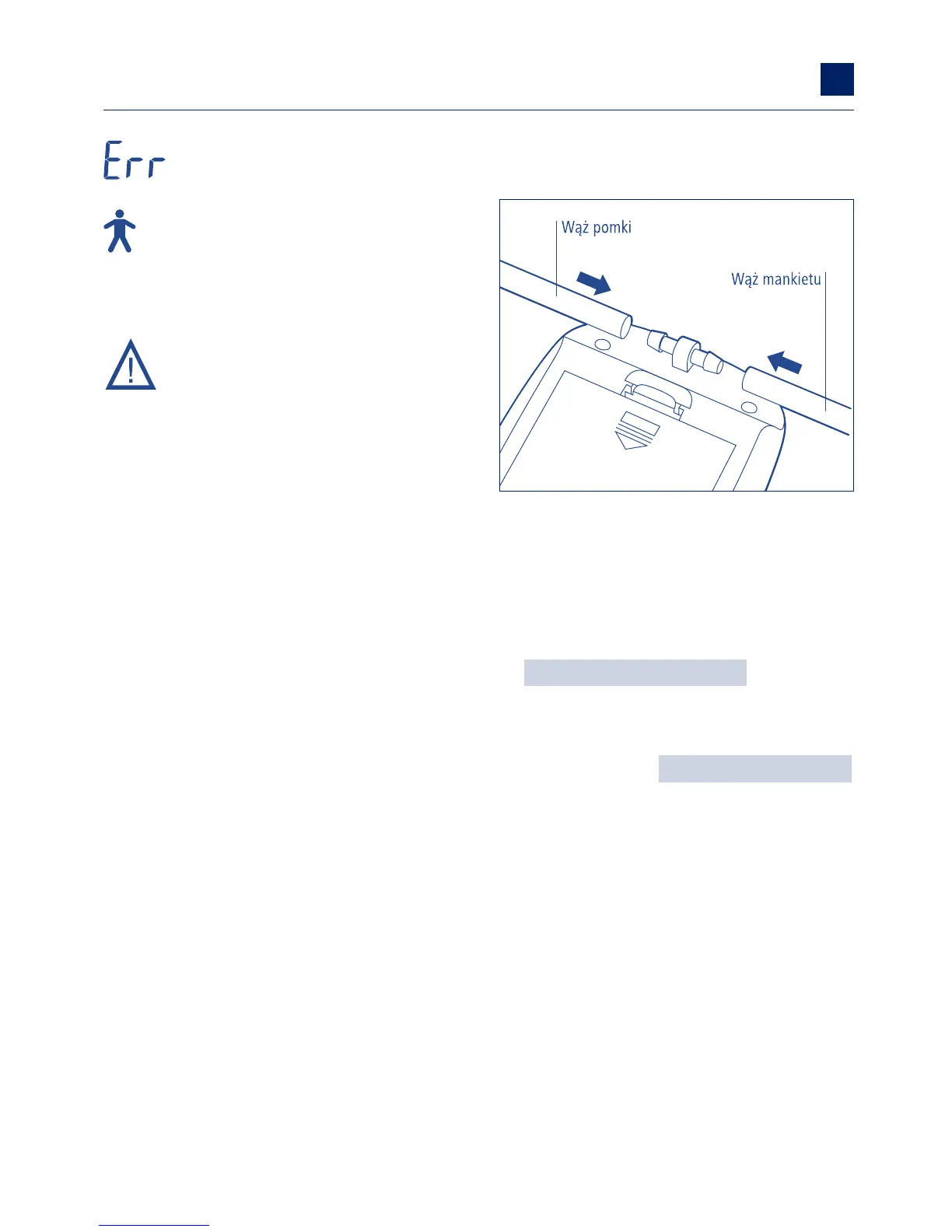 Err

Wąż pomki

Wąż mankietu