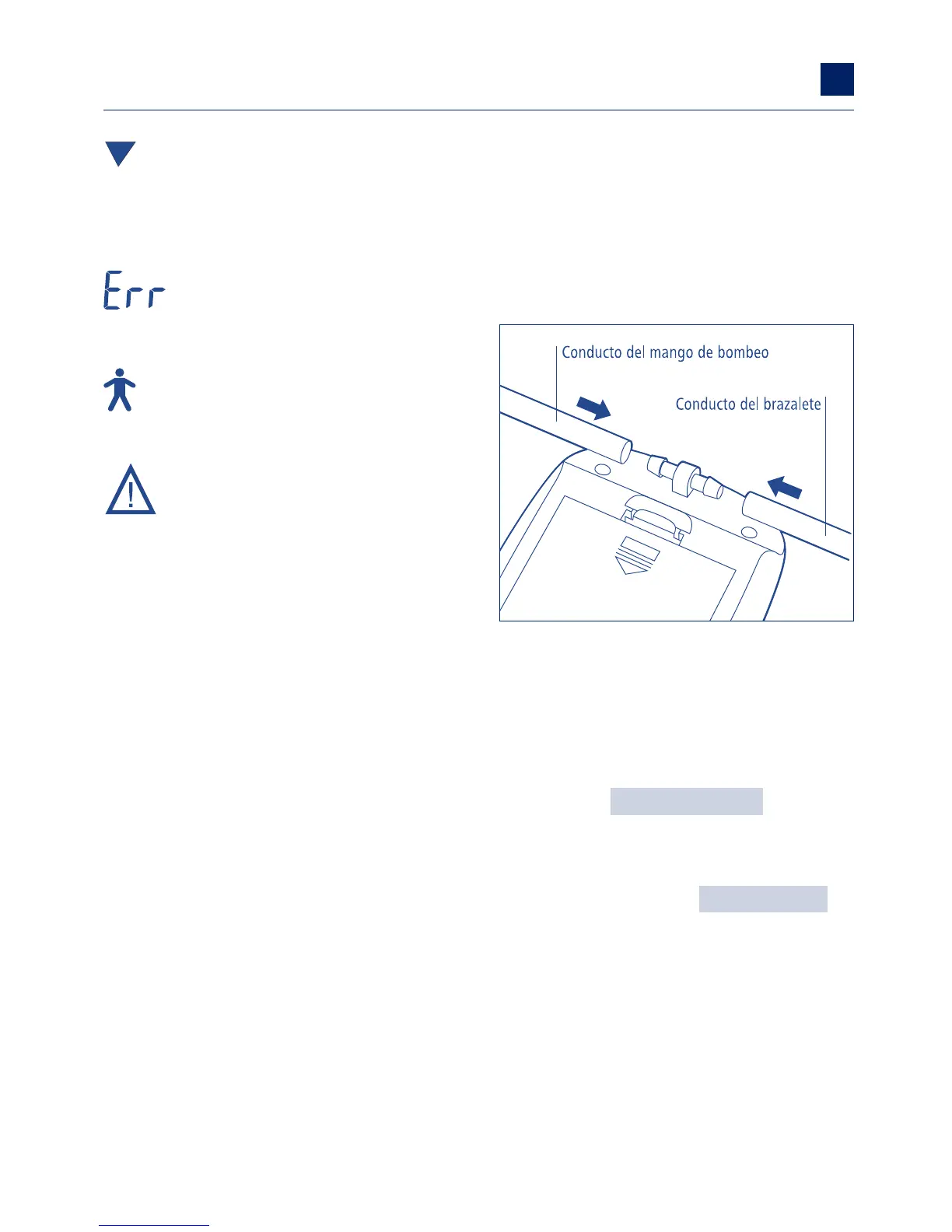 Err

Conducto del mango de bombeo

Conducto del brazalete