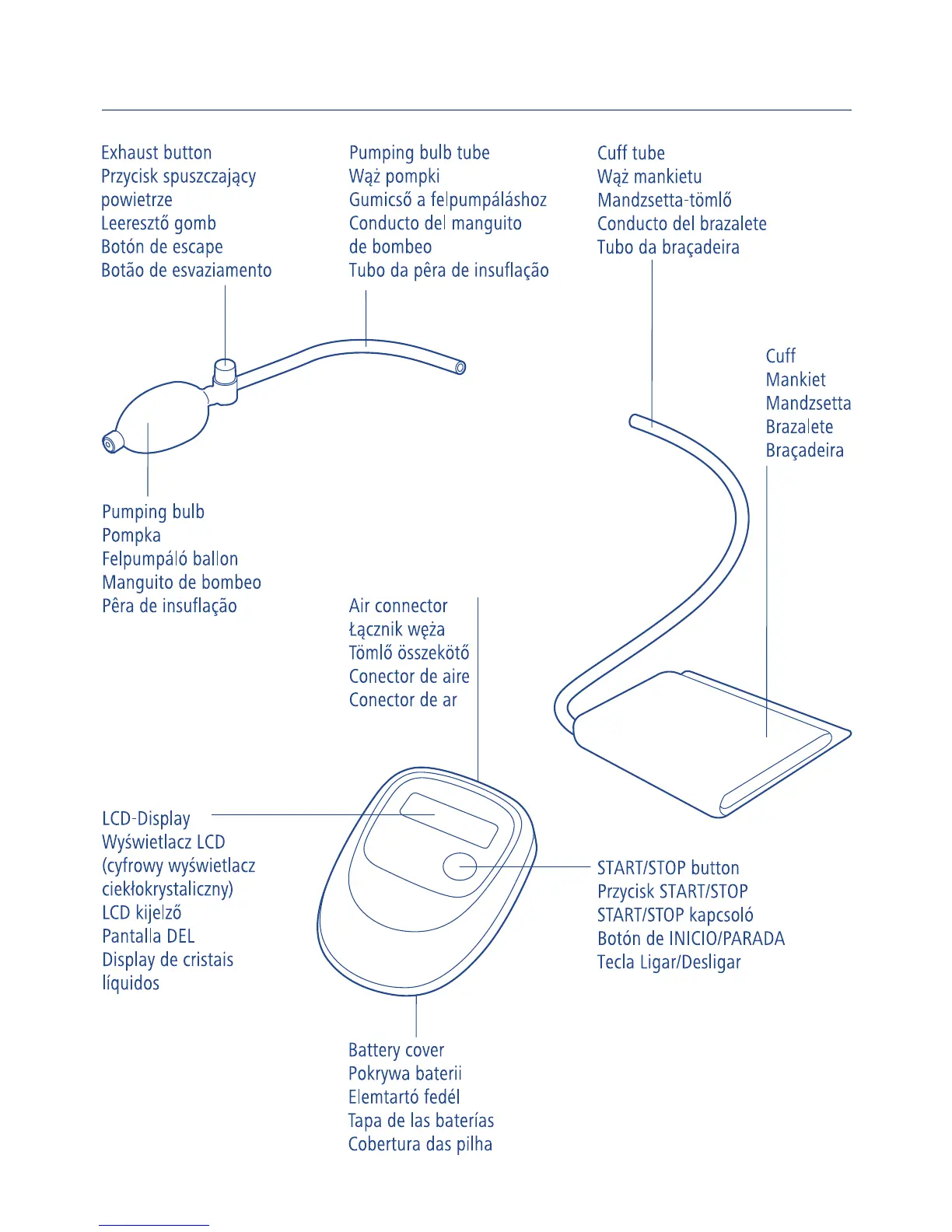 Exhaust button
Przycisk spuszczający powietrze
Leeresztő gomb
Botón de escape
Botão de esvaziamento

Pumping bulb tube
Wąż pompki
Gumicső a felpumpáláshoz
Conducto del manguito de bombeo
Tubo da pêra de insuflação

Cuff tube
Wąż mankietu
Mandzsetta-tömlő
Conducto del brazalete
Tubo da braçadeira

Cuff
Mankiet
Mandzsetta
Brazalete
Braçadeira

Pumping bulb
Pompka
Felpumpáló ballon
Manguito de bombeo
Pêra de insuflação

Air connector
Łącznik węża
Tömlő összekötő
Conector de aire
Conector de ar

LCD-Display
Wyświetlacz LCD (cyfrowy wyświetlacz ciekłokrystaliczny)
LCD kijelző
Pantalla DEL
Display de cristais líquidos

START/STOP button
Przycisk START/STOP
START/STOP kapcsoló
Botón de INICIO/PARADA
Tecla Ligar/Desligar

Battery cover
Pokrywa baterii
Elemtartó fedél
Tapa de las baterías
Cobertura das pilha