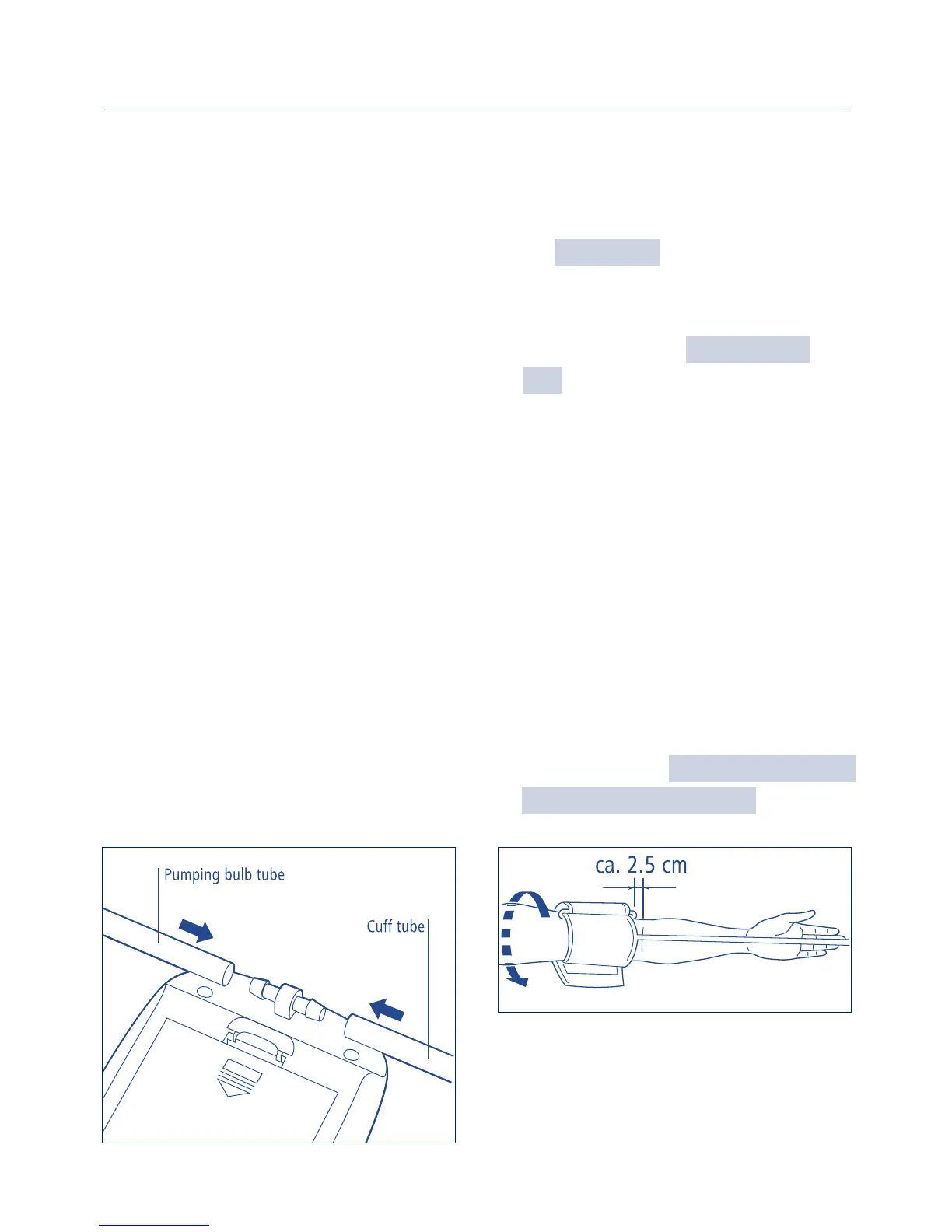 Pumping bulb tube

Cuff tube

ca. 2.5 cm