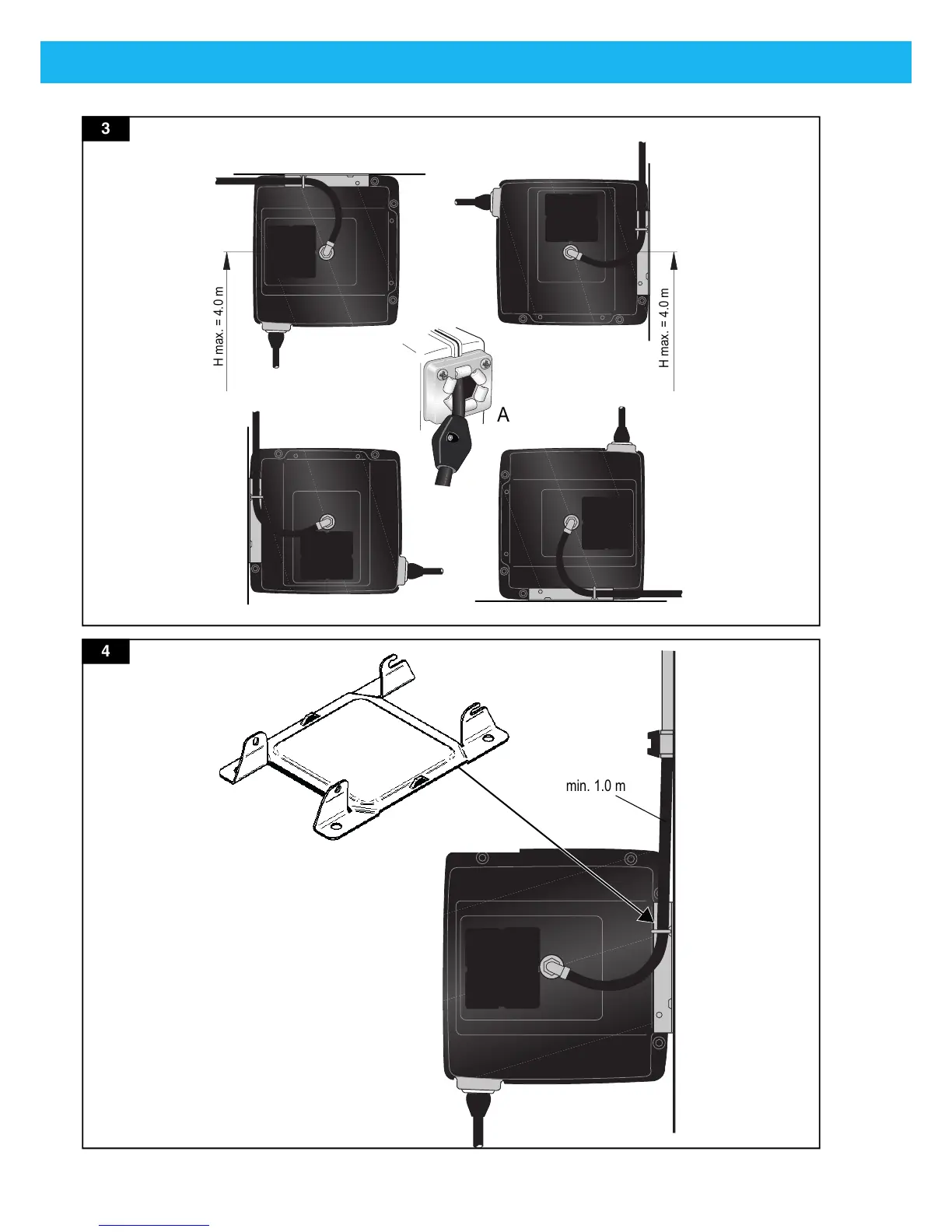 3

H max. = 4.0 m

H max. = 4.0 m

A

4

min. 1.0 m