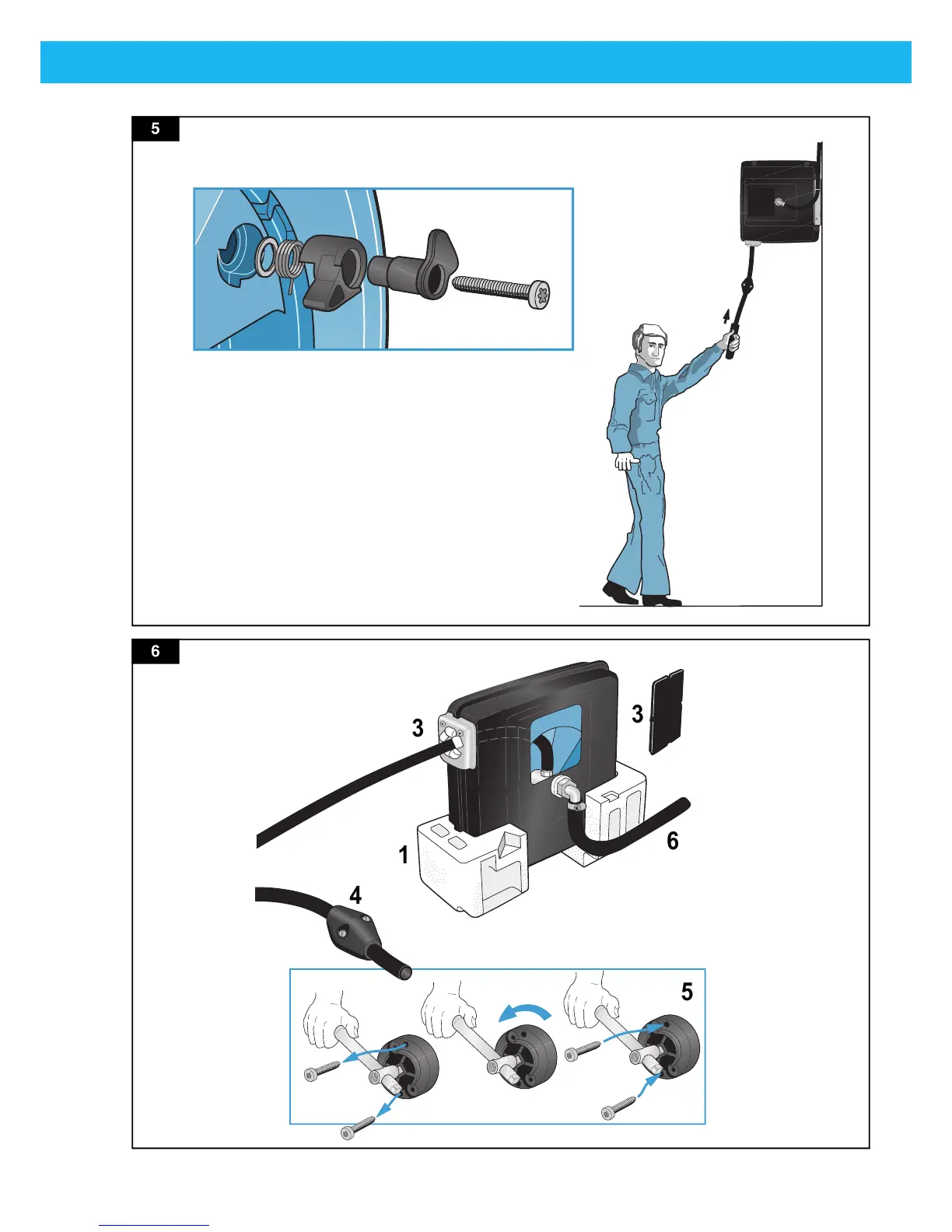 5

6

3

3

1

6

4

5