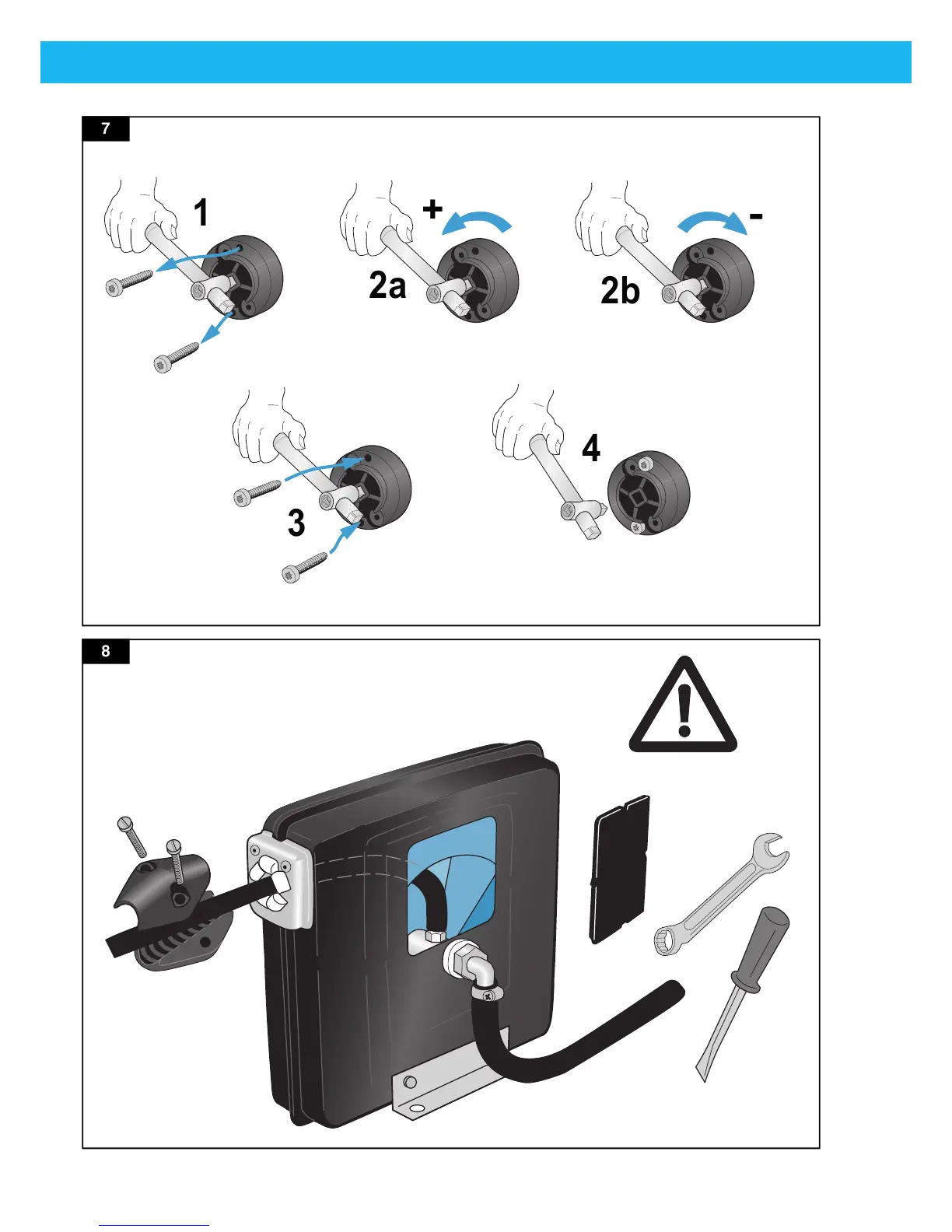 7

1

+

2a

-

2b

3

4

8