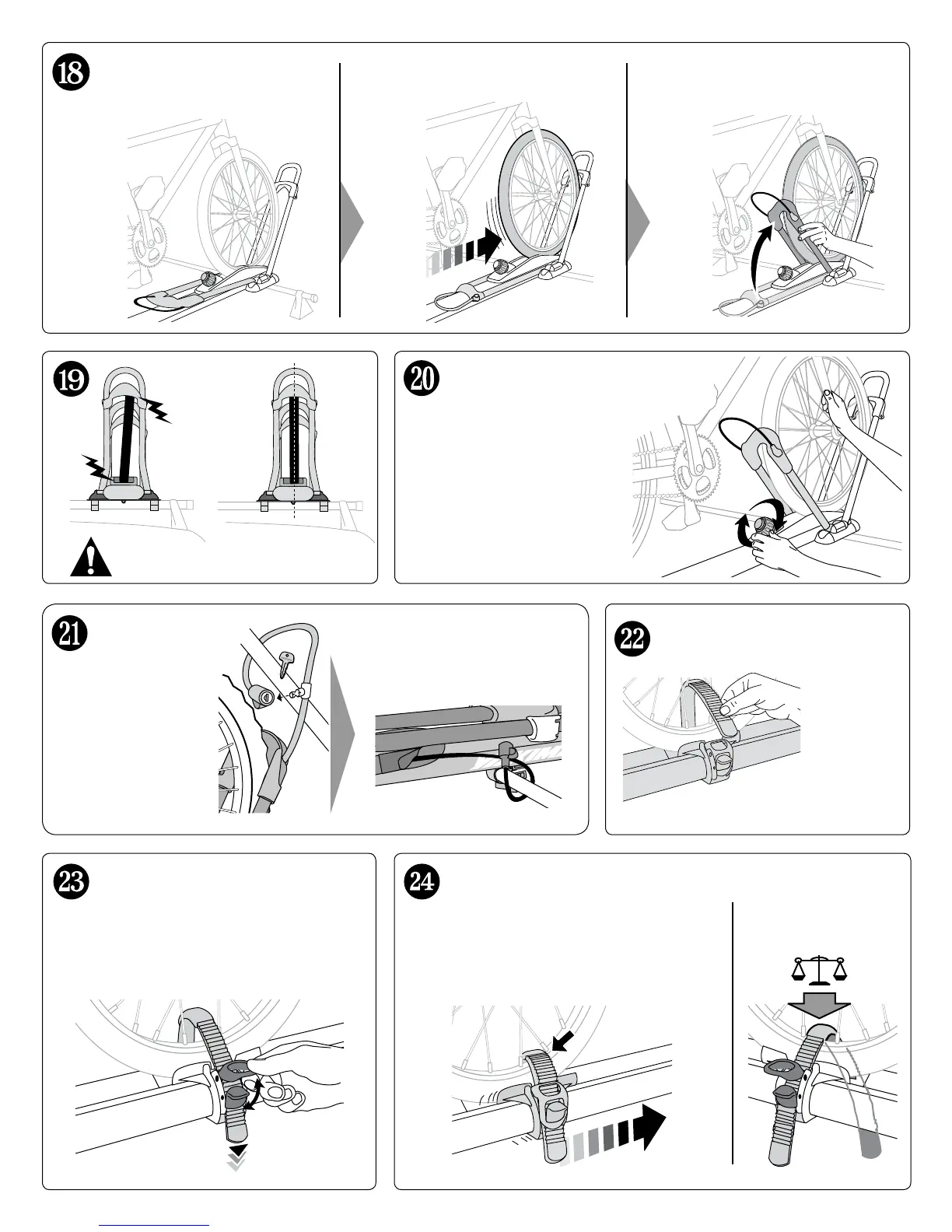 18

19

20

21

22

23

24