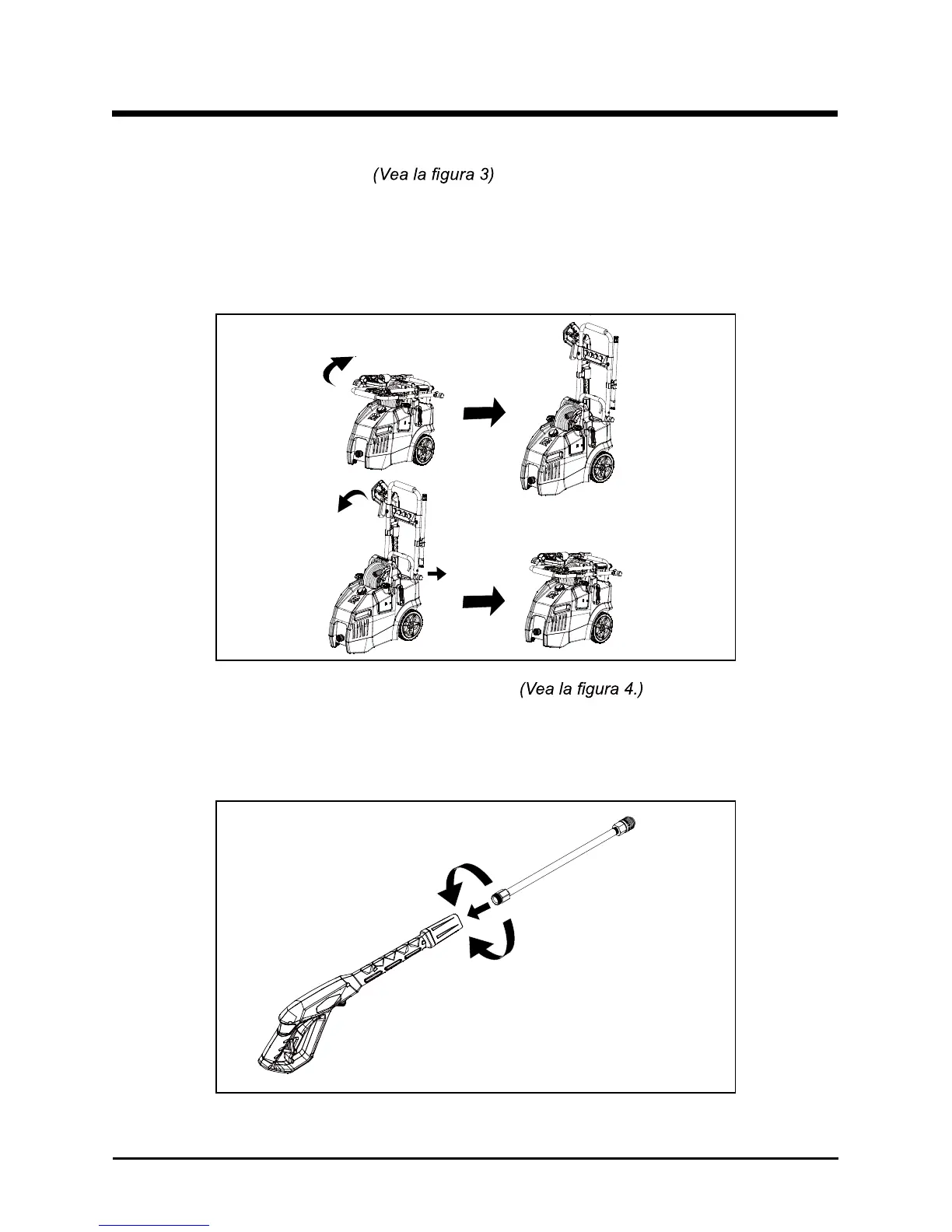 (Vea la figura 3)

(Vea la figura 4.)