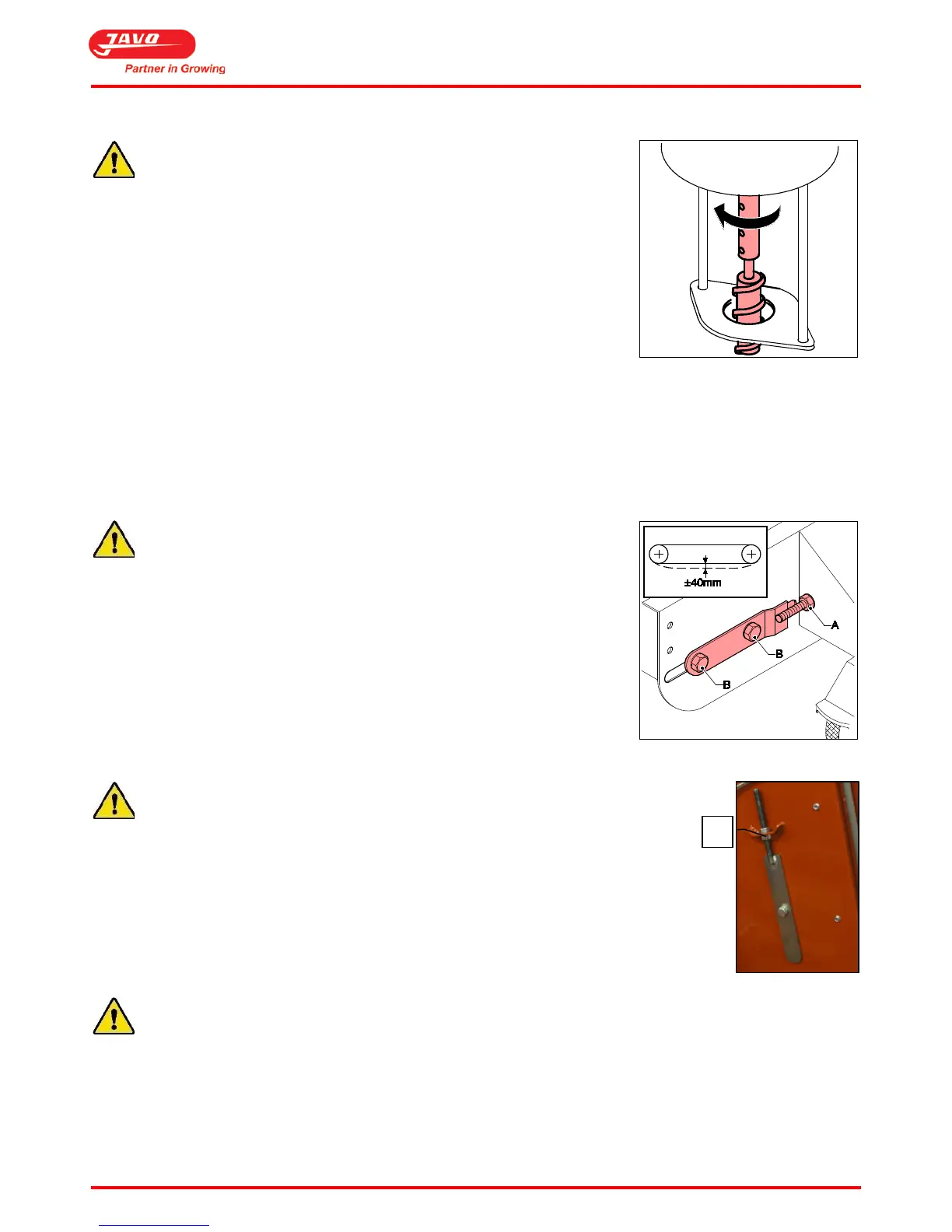 JAVO
Partner in Growing

±40mm

A

B

B