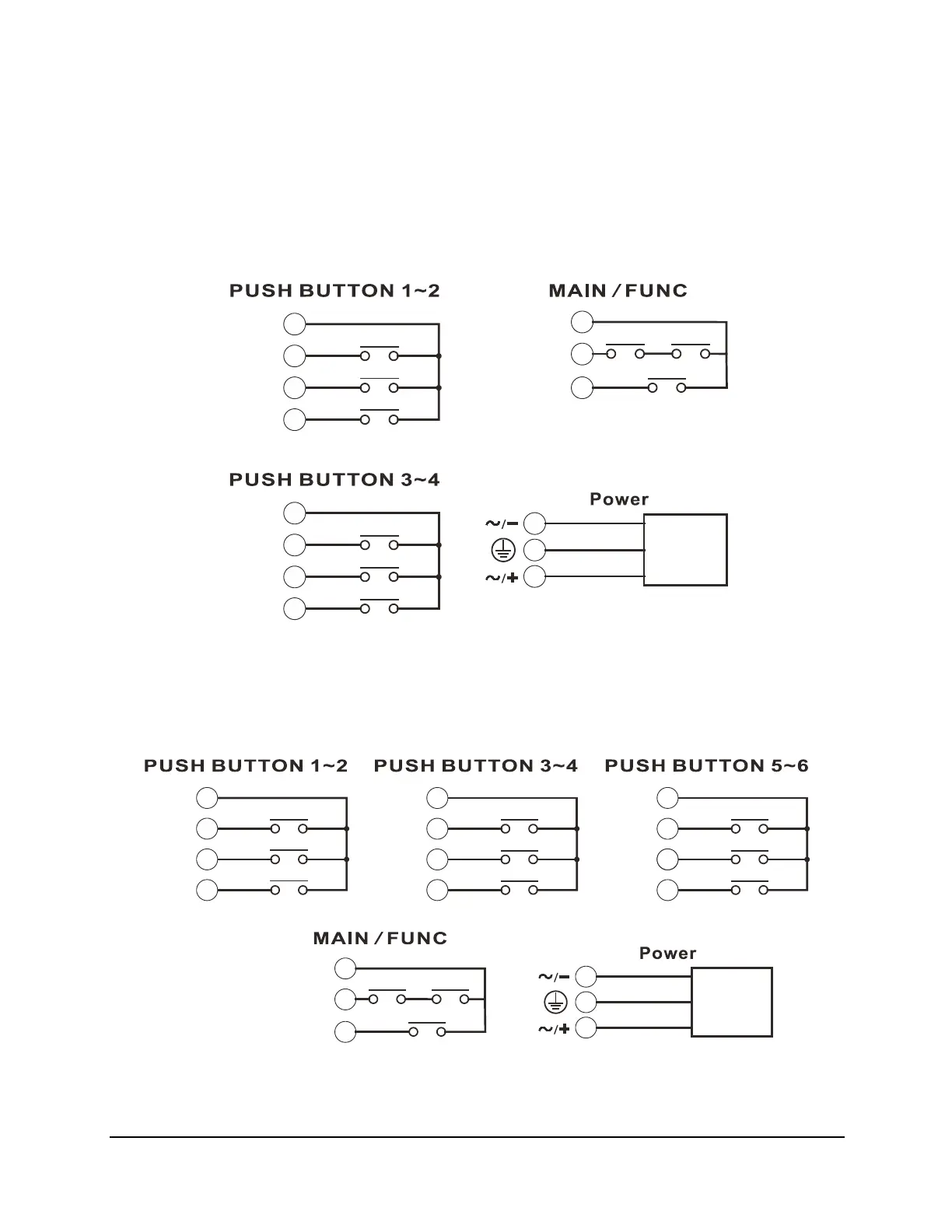 PUSH BUTTON 1~2

MAIN / FUNC

PUSH BUTTON 3~4

Power

~/−

~/+

PUSH BUTTON 1~2

PUSH BUTTON 3~4

PUSH BUTTON 5~6

MAIN / FUNC

Power

~/−

~/+