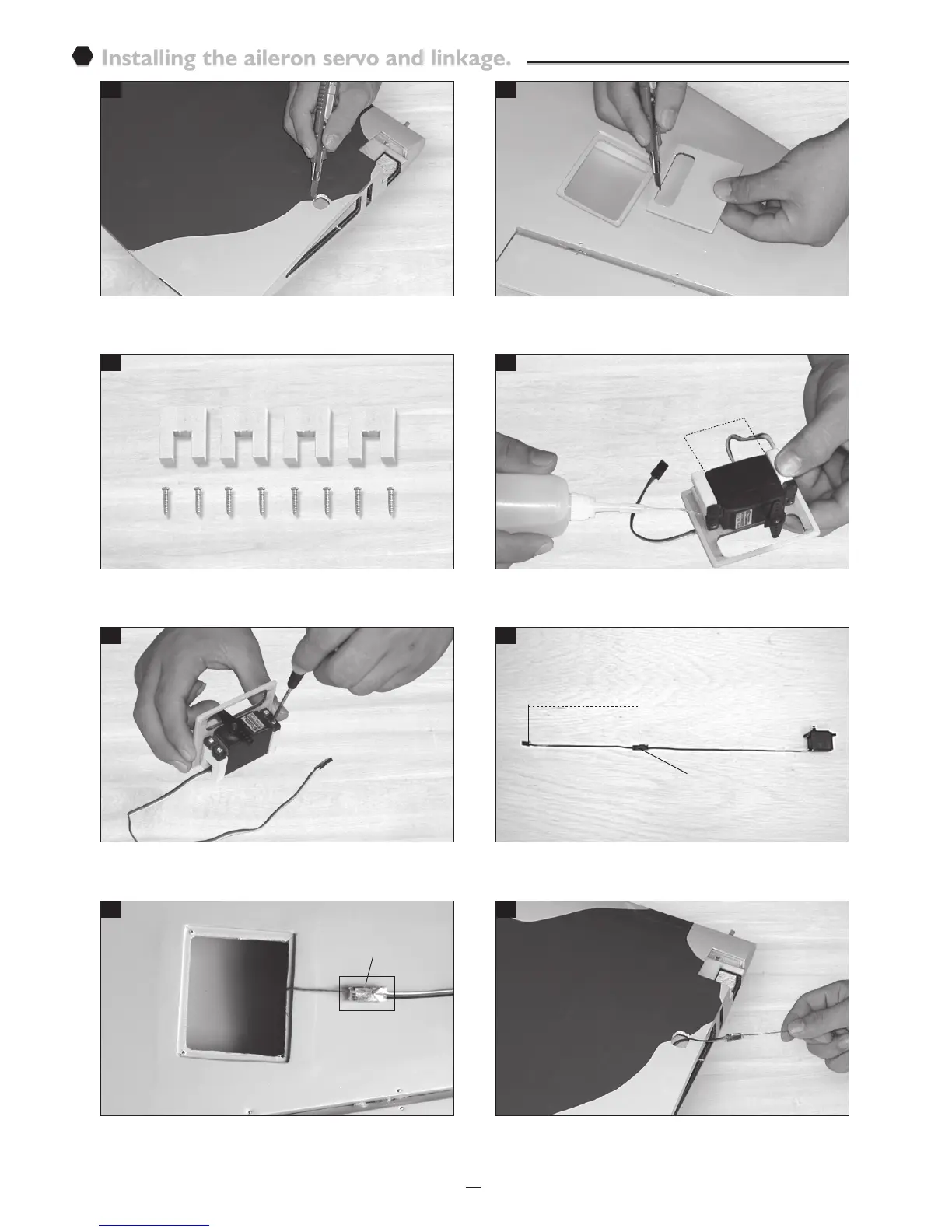 Installing the aileron servo and linkage.