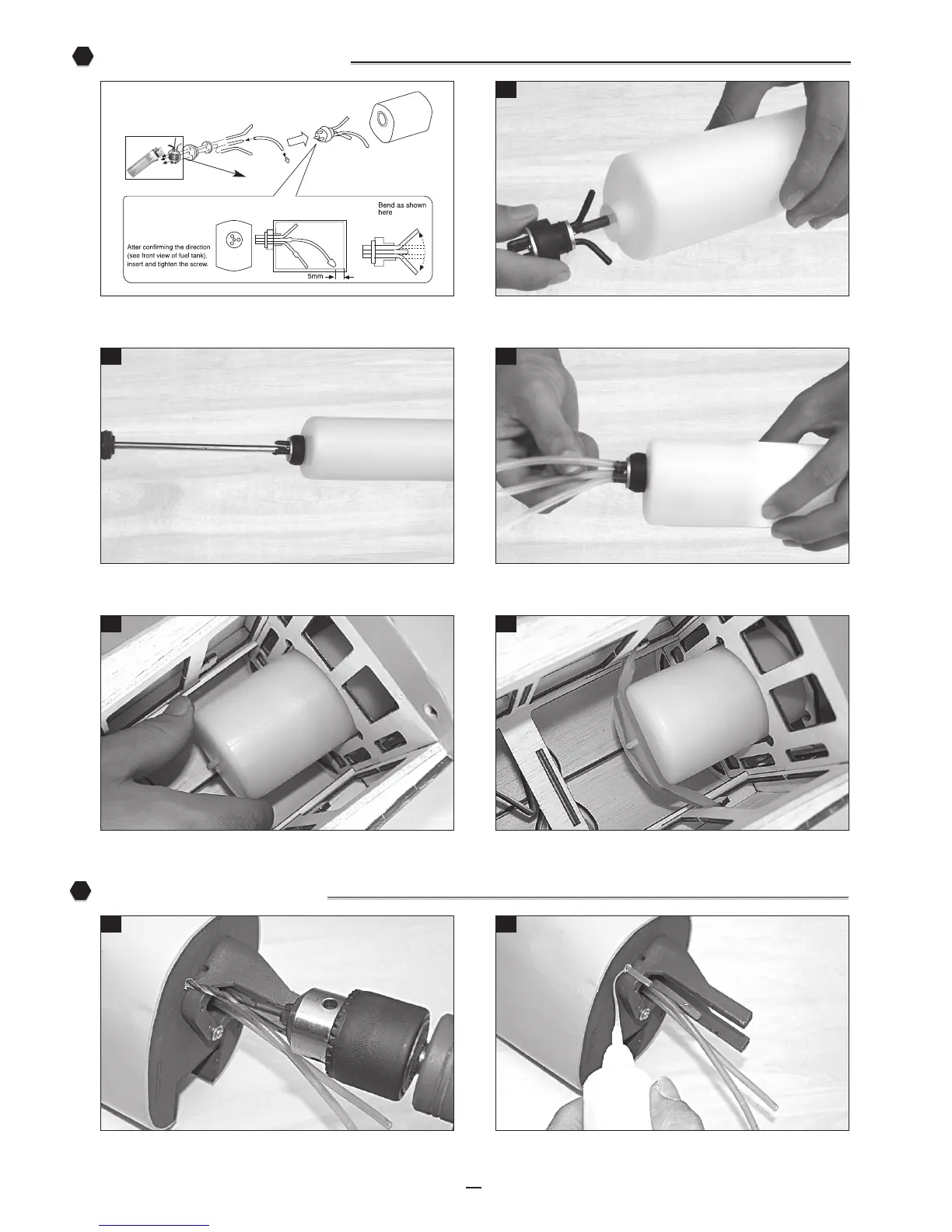 Bend as shown here

After confirming the direction (see front view of fuel tank), insert and tighten the screw.

5mm