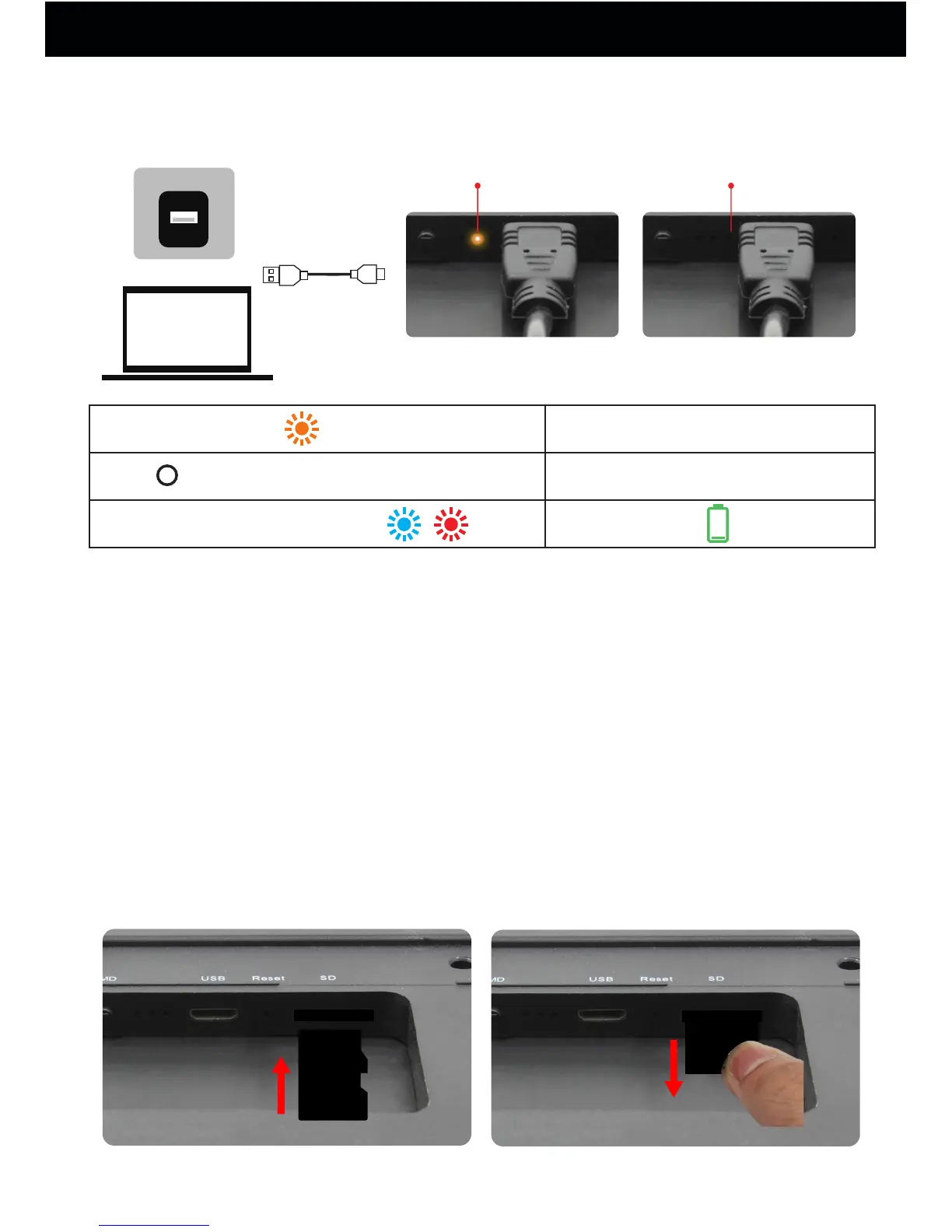 MD USB Reset SD

MD USB Reset SD