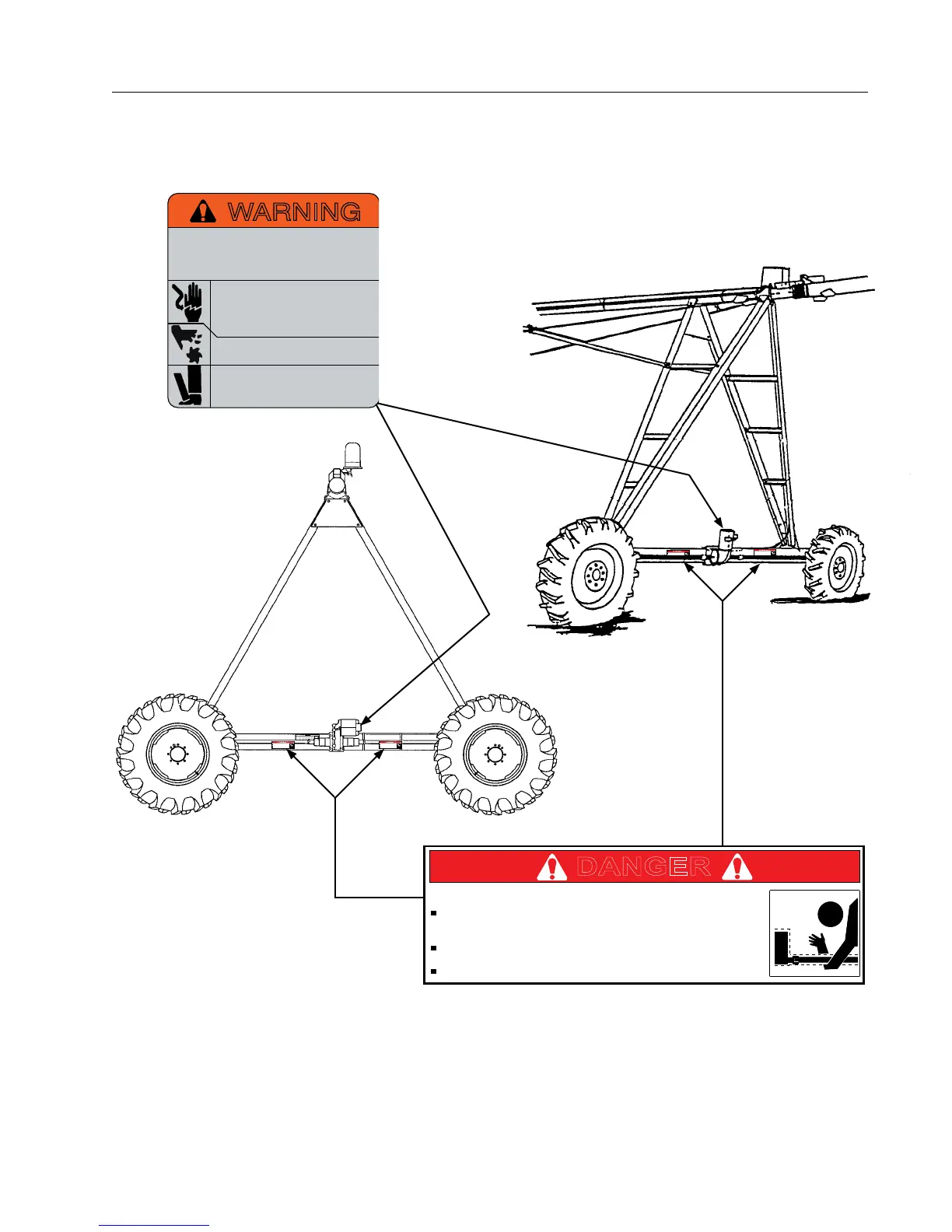 WARNING

DANGER