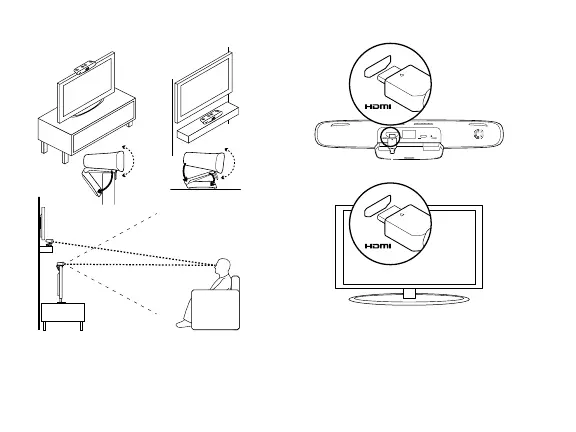 HDMI

HDMI