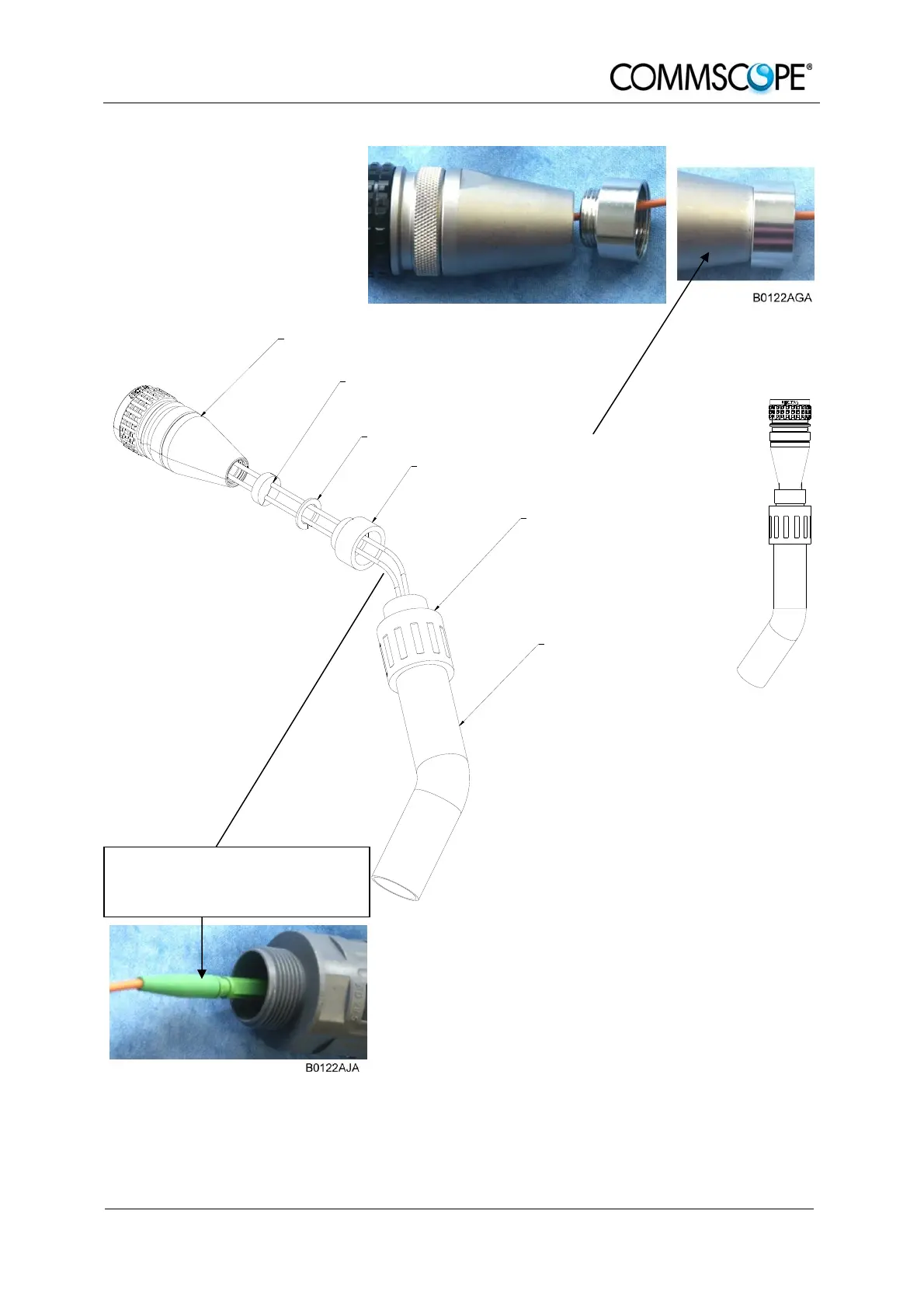 COMMSCOPE®

B0122AGA

B0122AJA