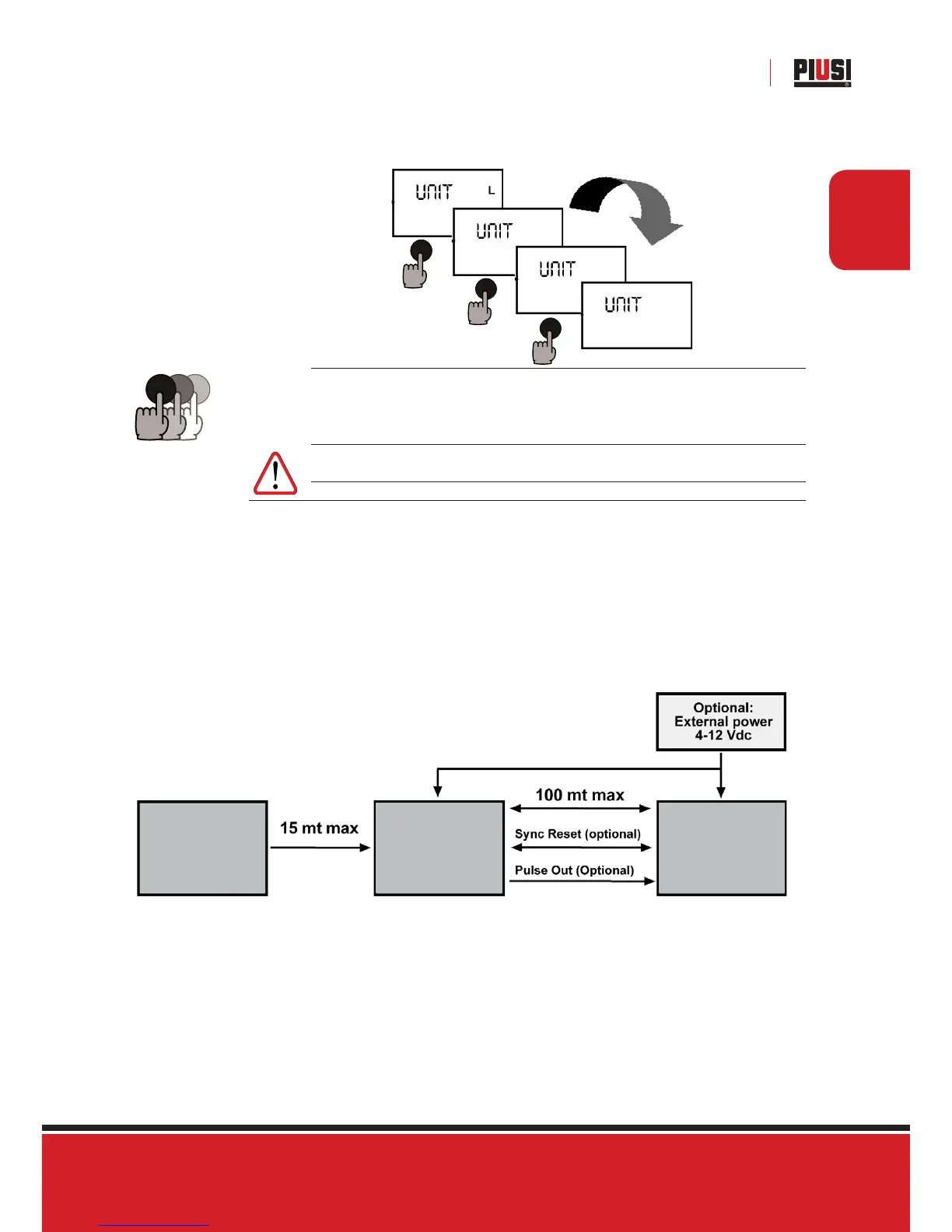 PIUSI

UNIT L

UNIT

UNIT

UNIT

Optional:
External power
4-12 Vdc

100 mt max

15 mt max

Sync Reset (optional)

Pulse Out (Optional)