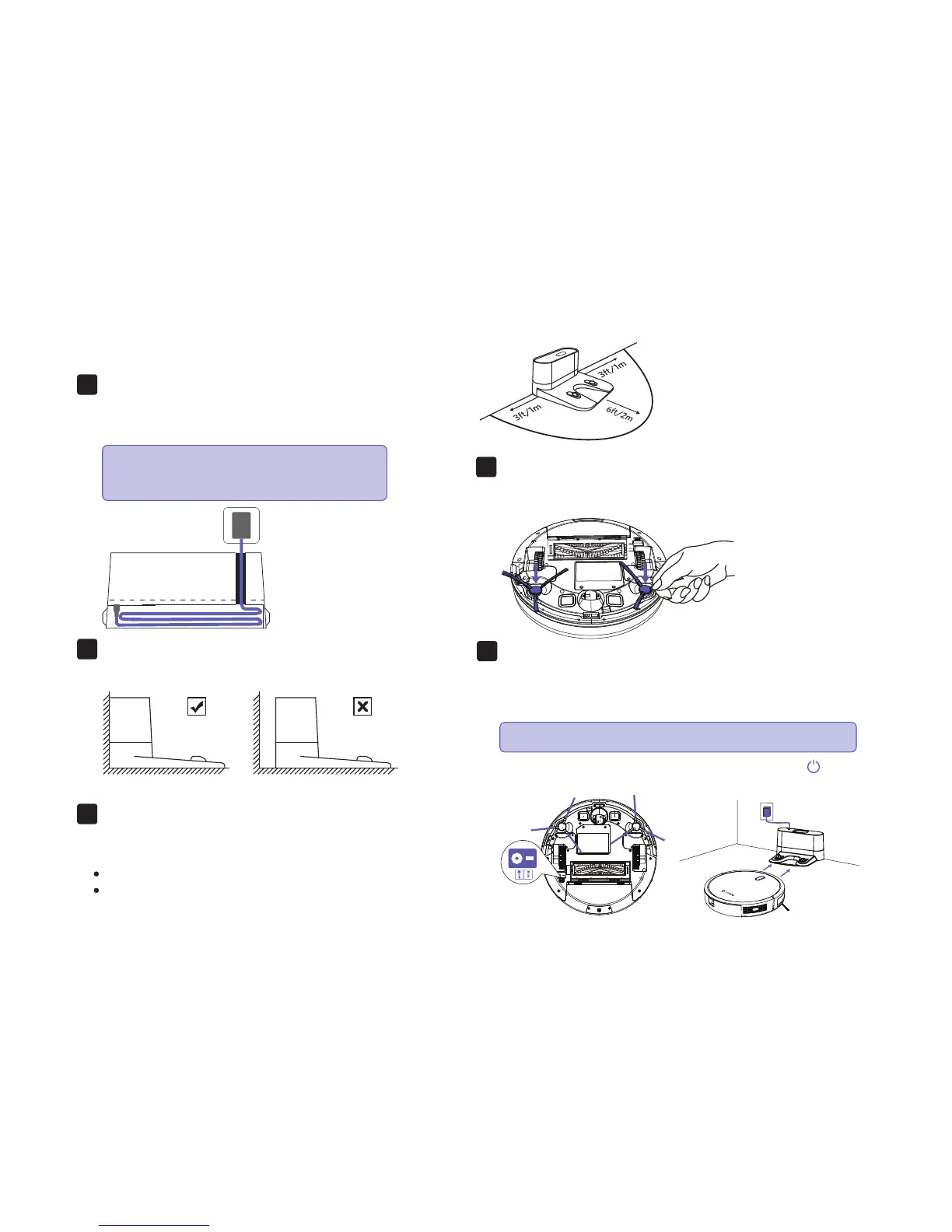 3ft/1m

3ft/1m

6ft/2m