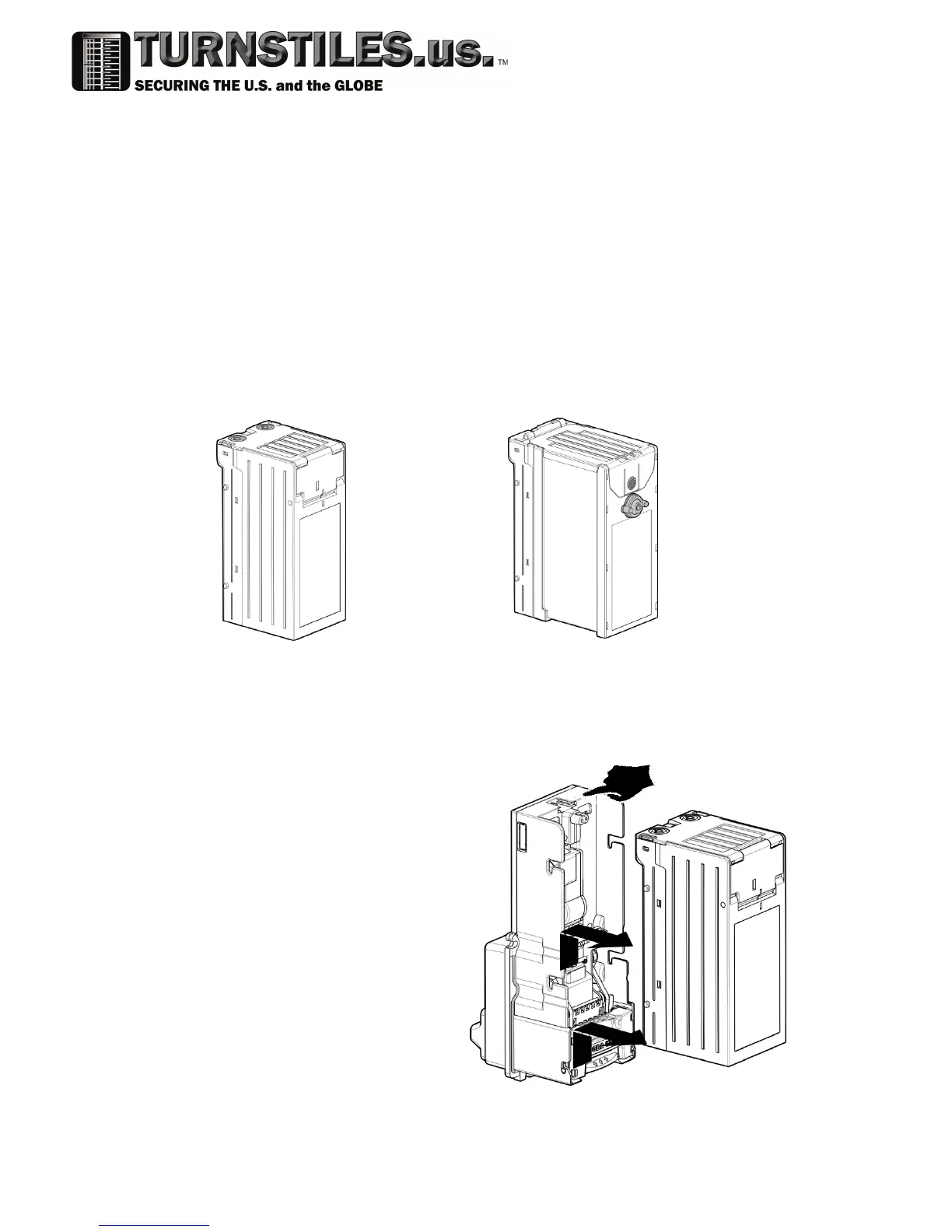 TURNSTILES.us.™
SECURING THE U.S. and the GLOBE