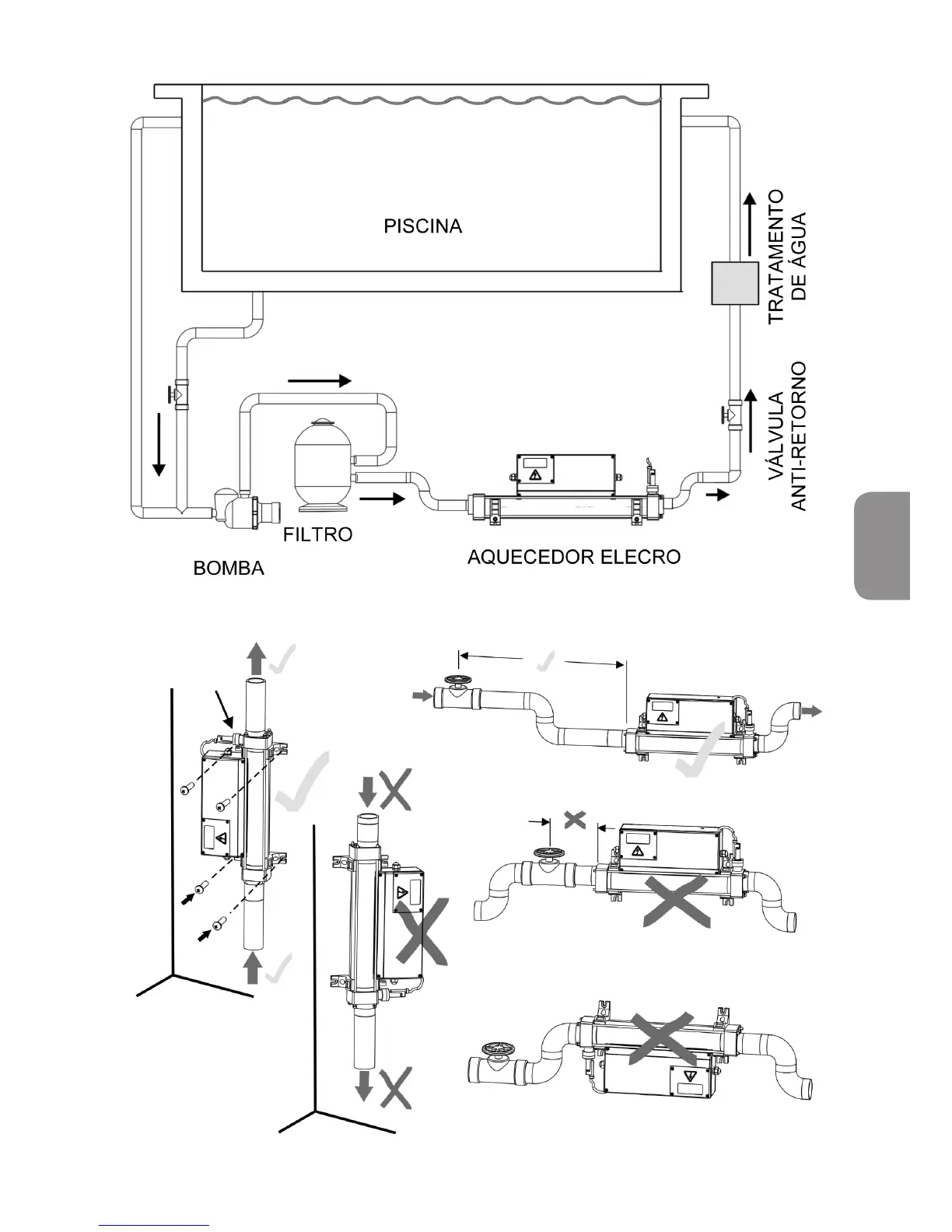 PISCINA

TRATAMENTO DE ÁGUA

VÁLVULA ANTI-RETORNO

FILTRO

BOMBA

AQUECEDOR ELECRO