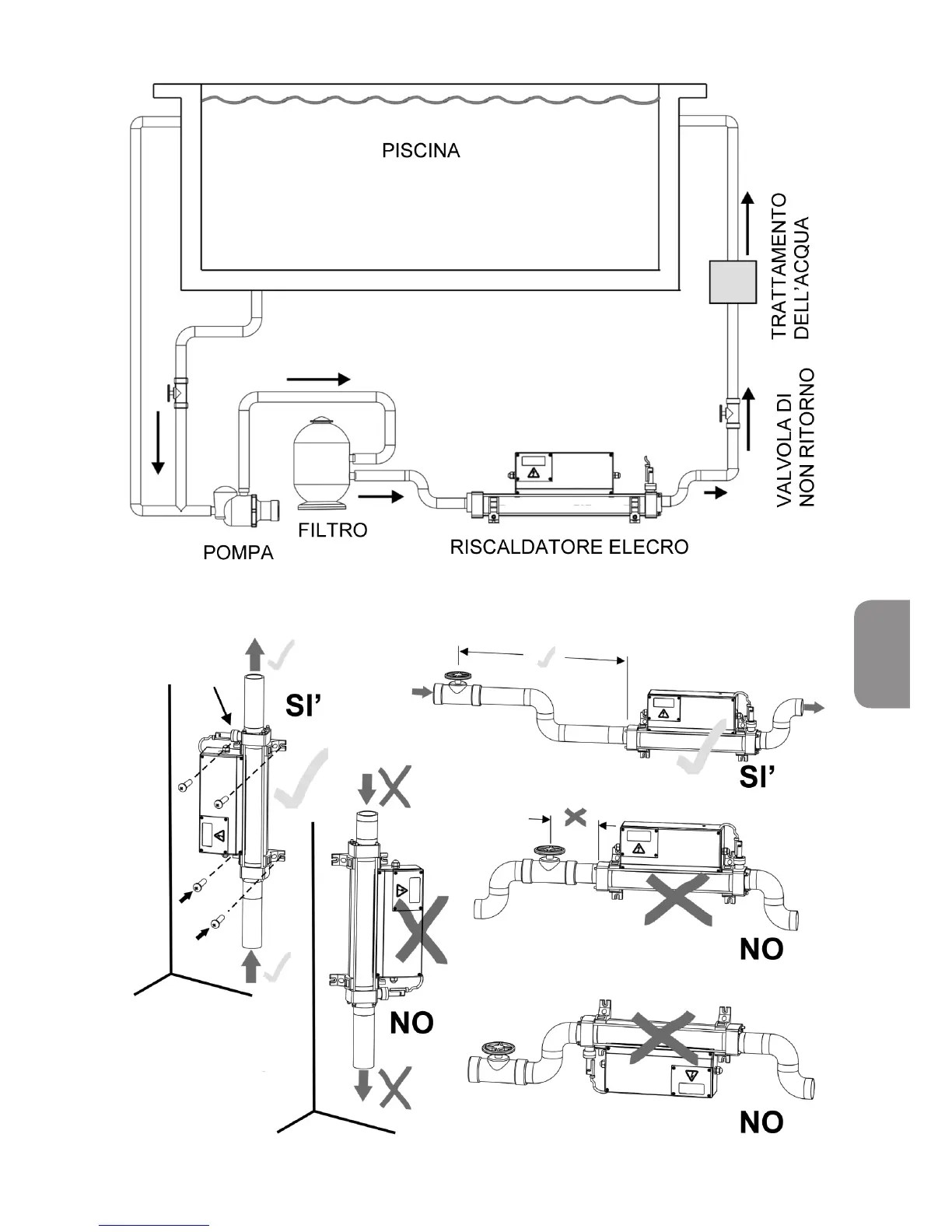 PISCINA

TRATTAMENTO DELL'ACQUA

VALVOLA DI NON RITORNO

POMPA

FILTRO

RISCALDATORE ELECRO

SI'

SI'

NO

NO

NO