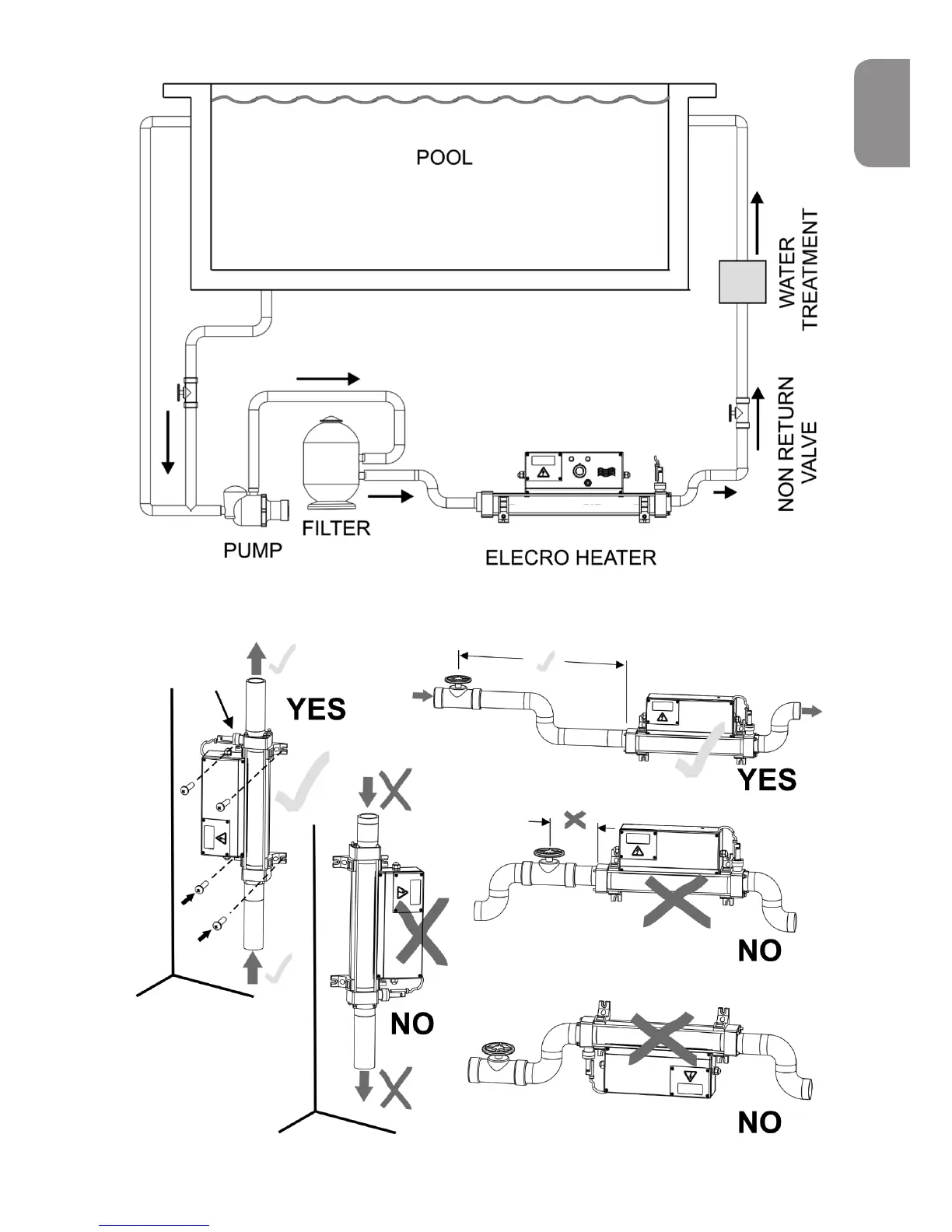 POOL

WATER TREATMENT

NON RETURN VALVE

PUMP

FILTER

ELECRO HEATER

YES

YES

NO

NO

NO