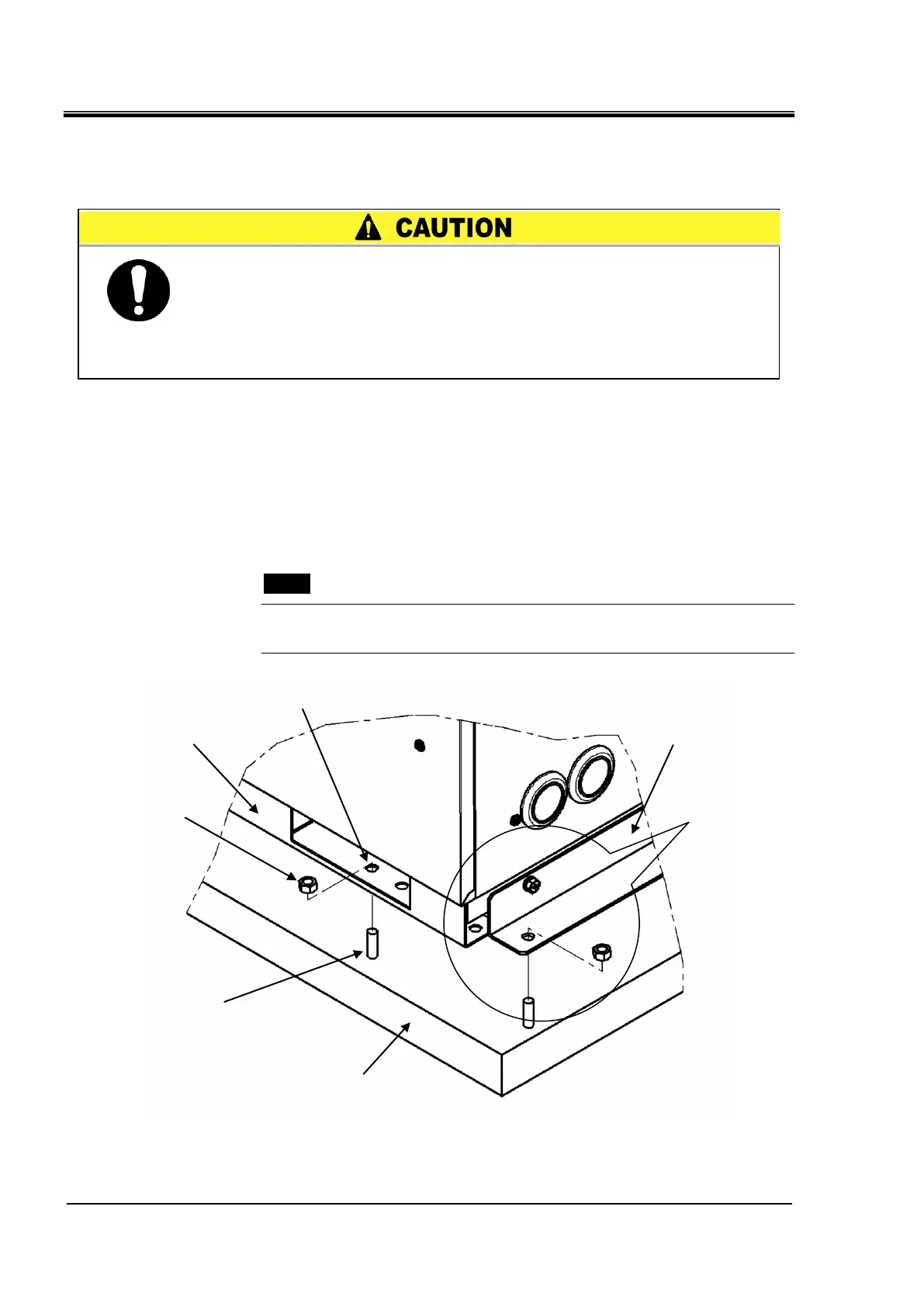 CAUTION