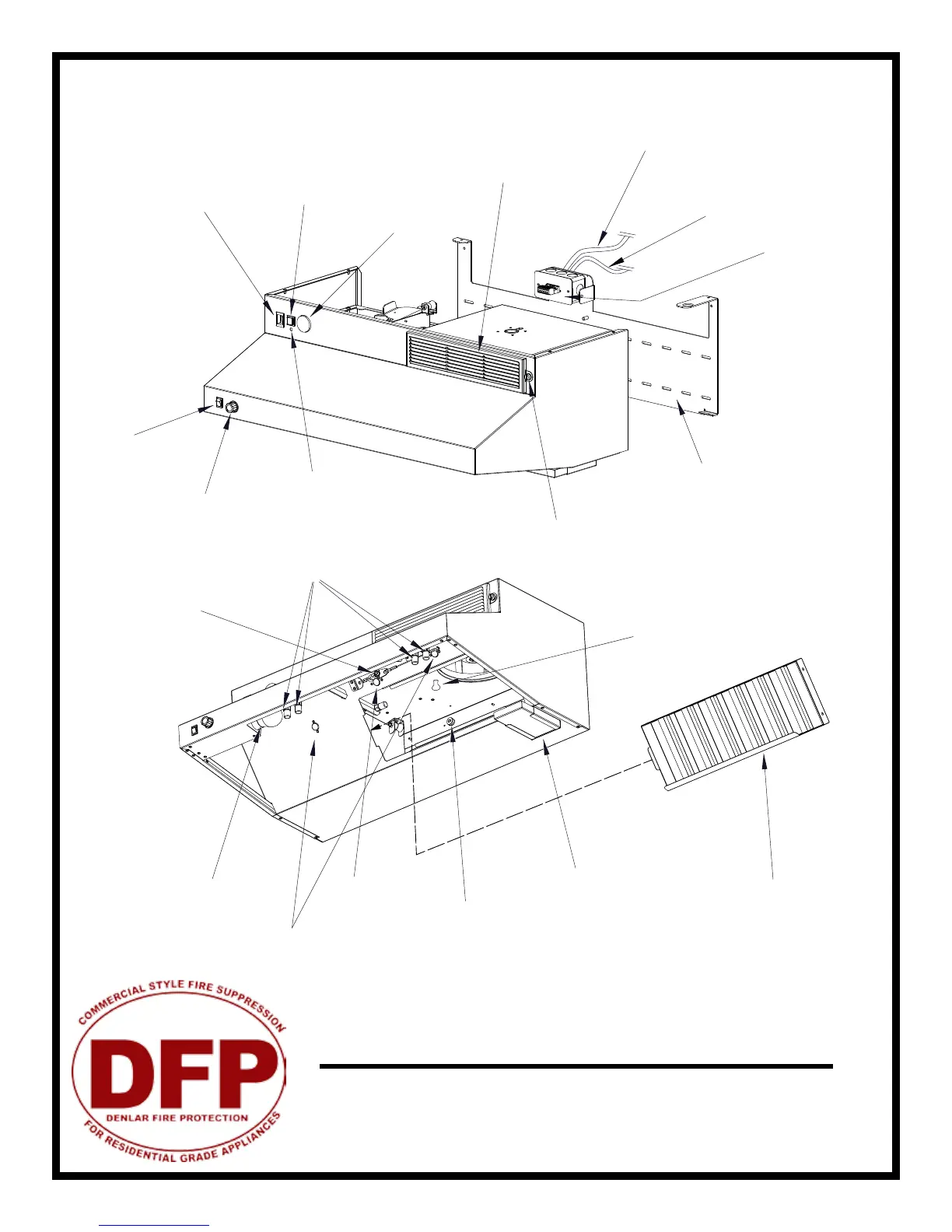 COMMERCIAL STYLE FIRE SUPPRESSION
DFP
DENLAR FIRE PROTECTION
FOR RESIDENTIAL GRADE APPLIANCES