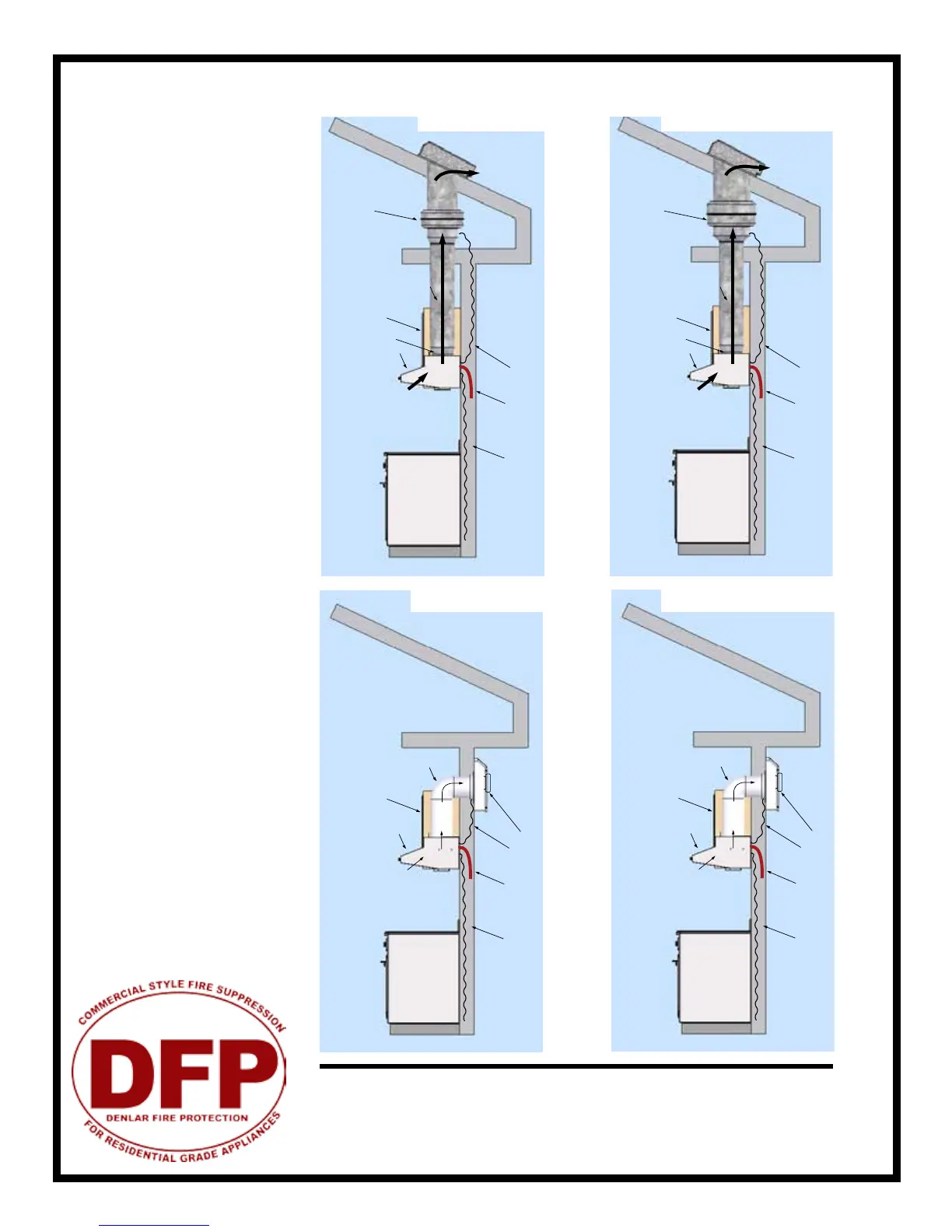 COMMERCIAL STYLE FIRE SUPPRESSION
DFP
DENLAR FIRE PROTECTION
FOR RESIDENTIAL GRADE APPLIANCES