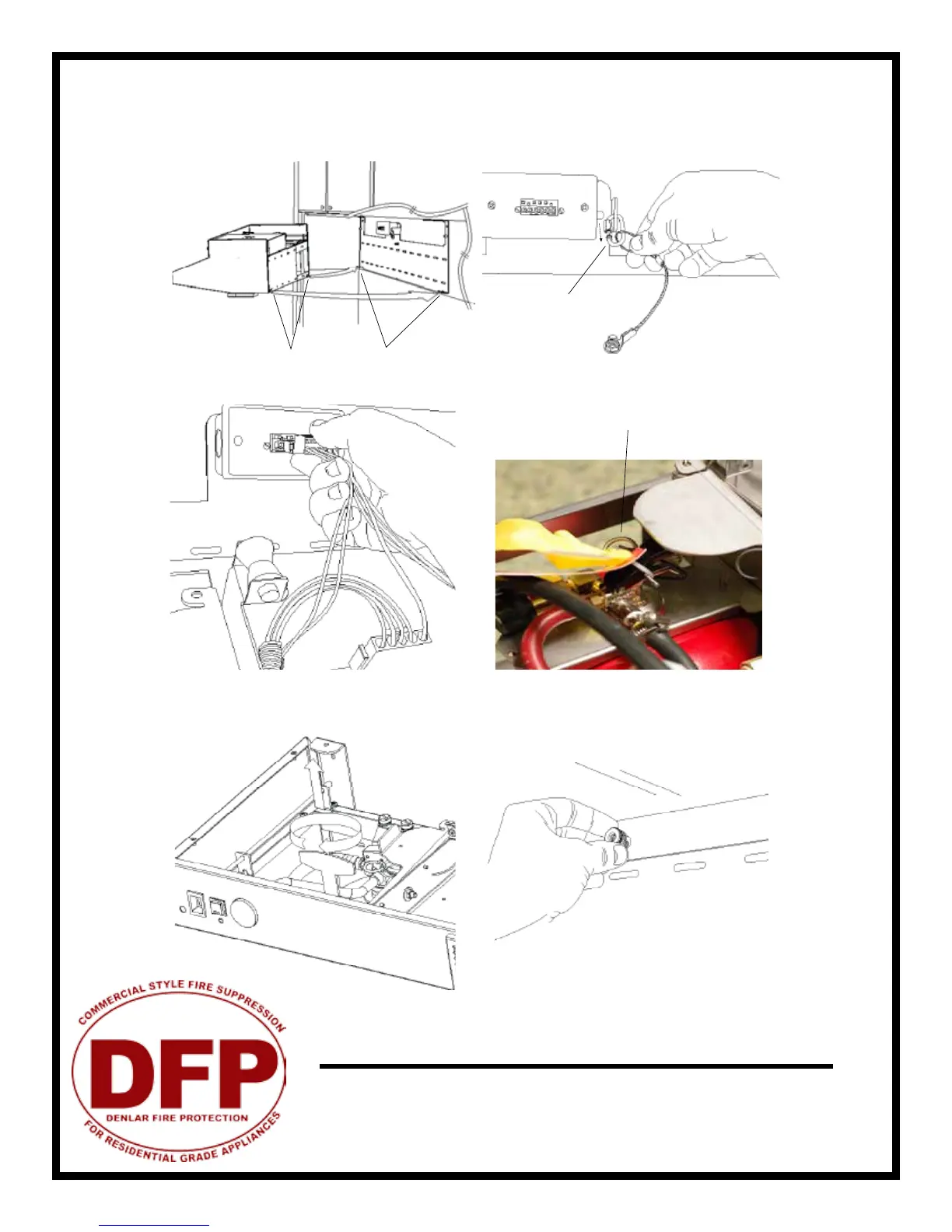 COMMERCIAL STYLE FIRE SUPPRESSION
DFP
DENLAR FIRE PROTECTION
FOR RESIDENTIAL GRADE APPLIANCES