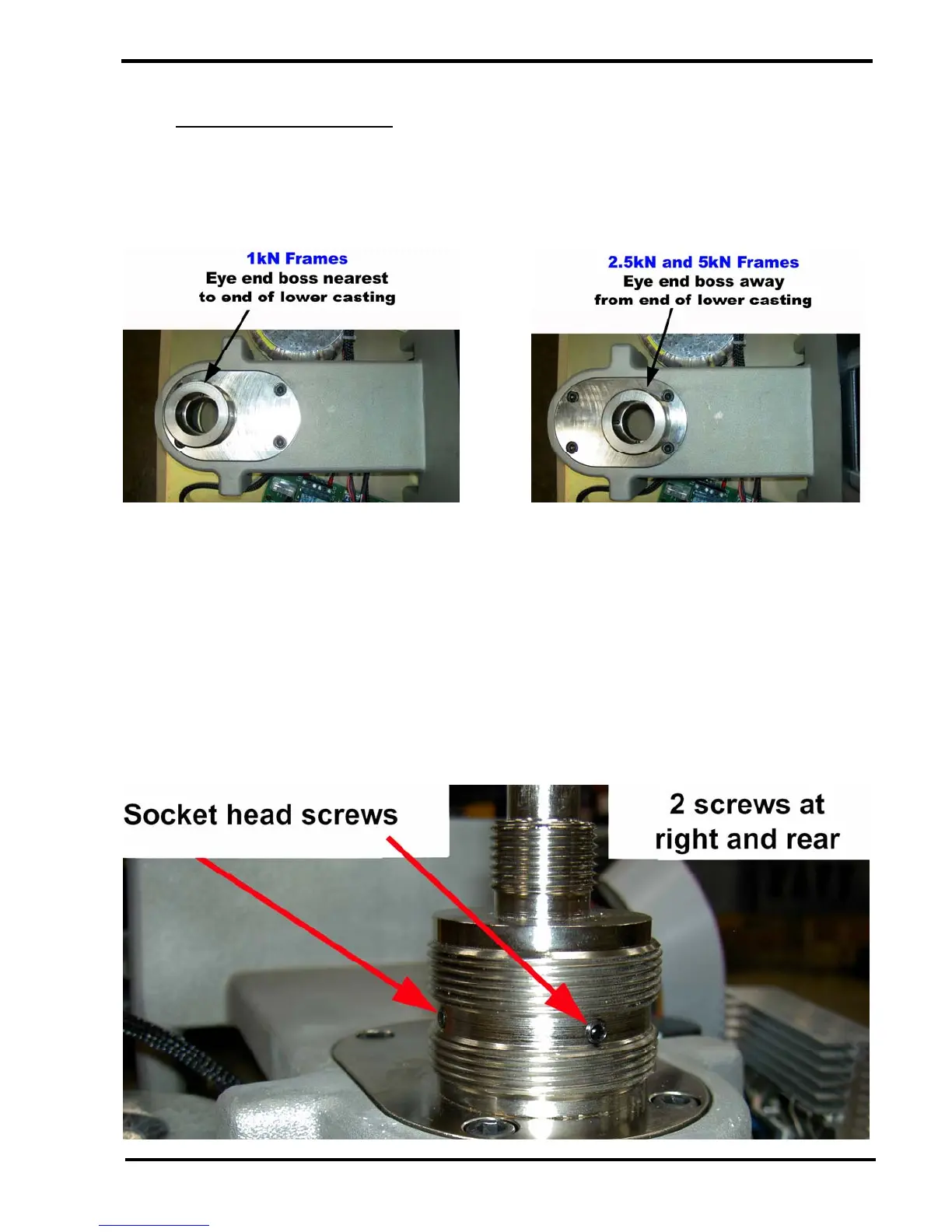 1kN Frames
Eye end boss nearest
to end of lower casting

2.5kN and 5kN Frames
Eye end boss away
from end of lower casting

Socket head screws

2 screws at
right and rear