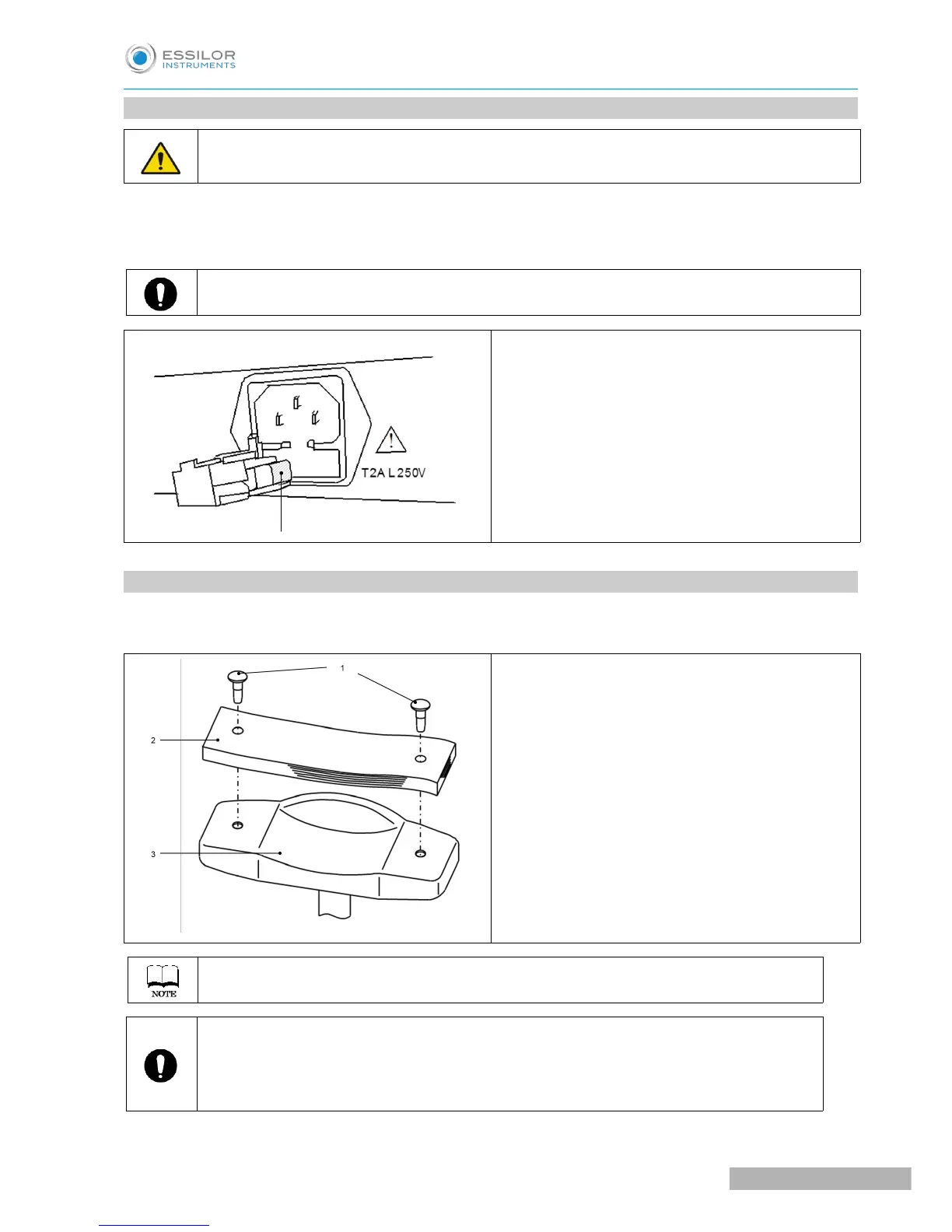 ESSILOR INSTRUMENTS

T2A L 250V

1

2

3

NOTE