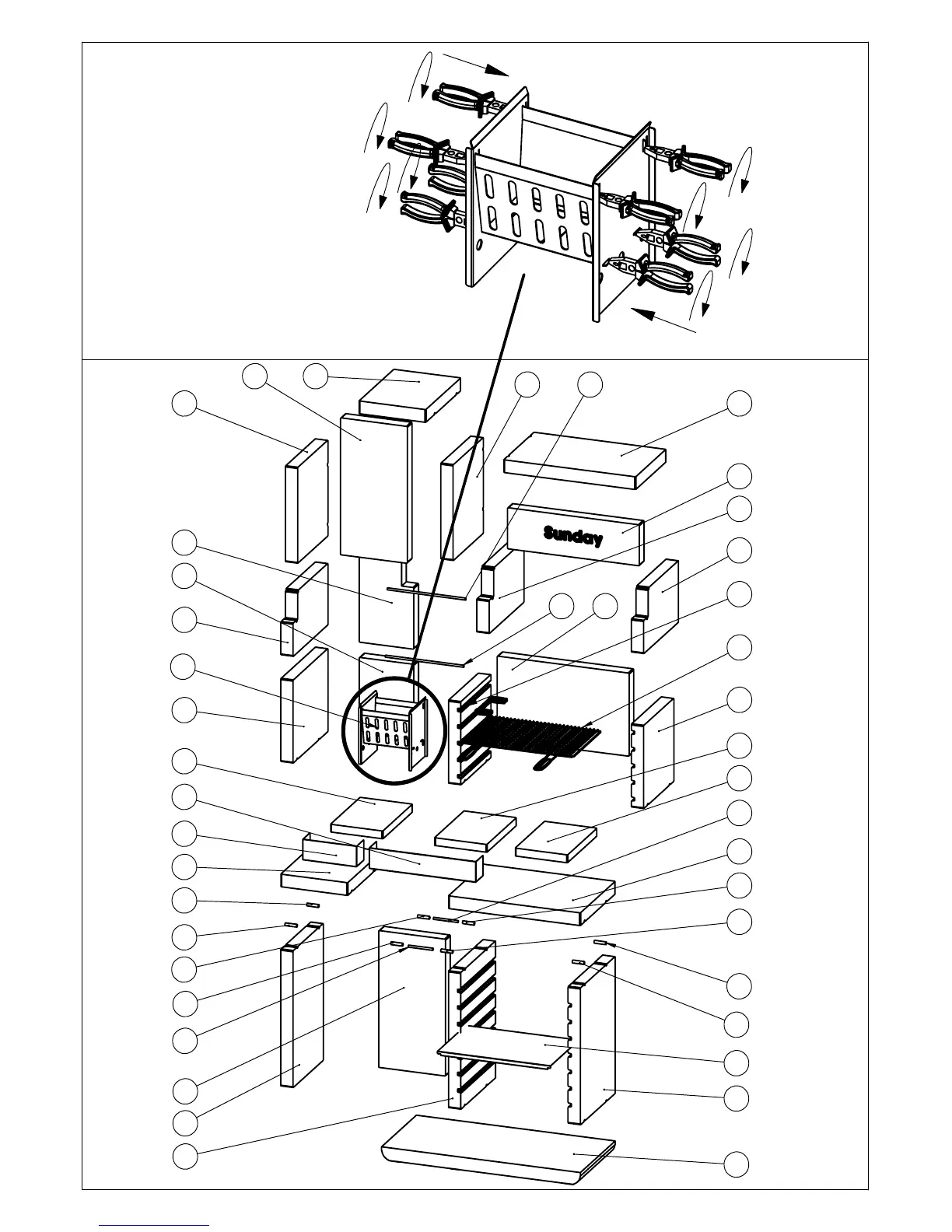 Sunday