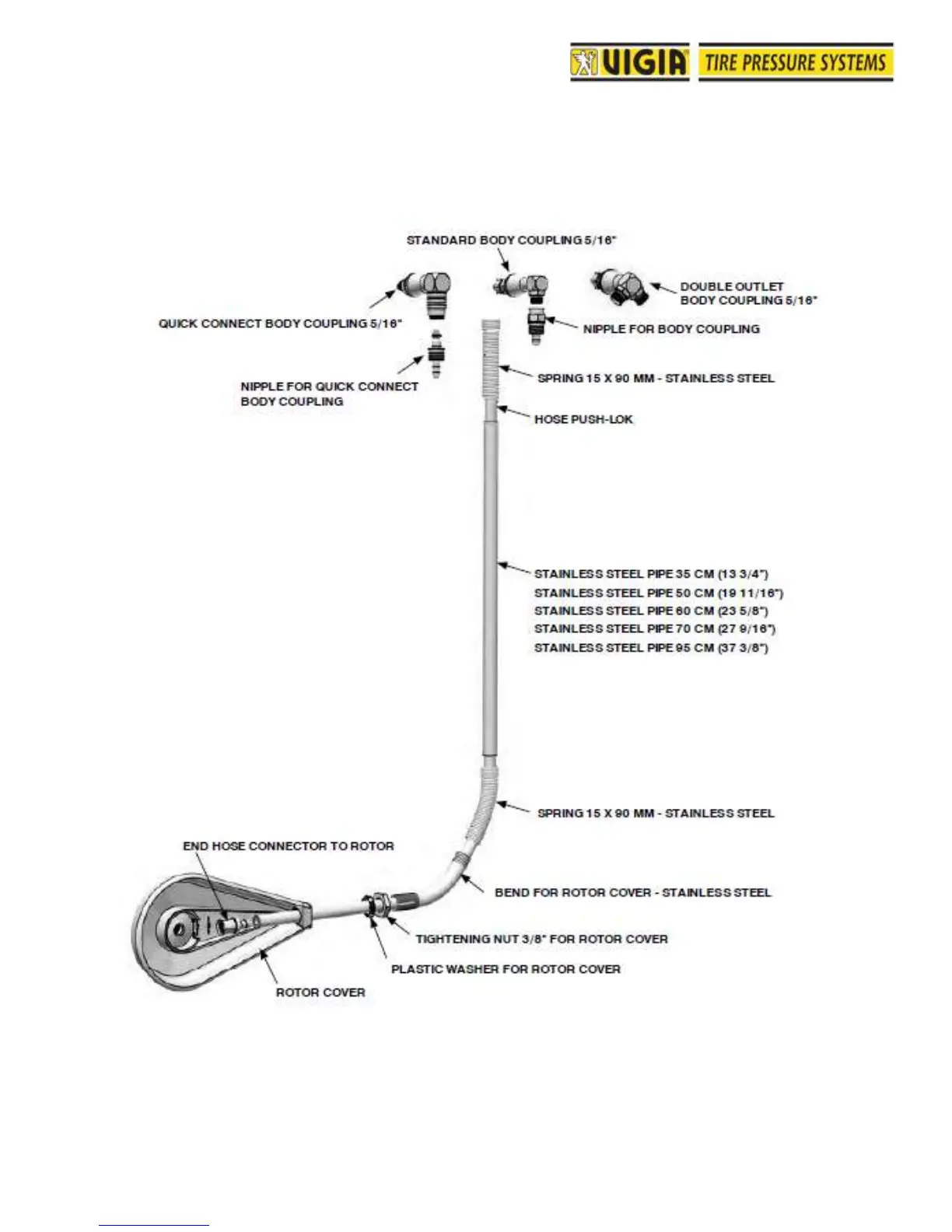 VIGIA TIRE PRESSURE SYSTEMS

STANDARD BODY COUPLING 5/16"

DOUBLE OUTLET BODY COUPLING 5/16"

QUICK CONNECT BODY COUPLING 5/16"

NIPPLE FOR BODY COUPLING

NIPPLE FOR QUICK CONNECT BODY COUPLING

SPRING 15 X 90 MM - STAINLESS STEEL

HOSE PUSH-LOK

STAINLESS STEEL PIPE 35 CM (13 3/4")
STAINLESS STEEL PIPE 50 CM (19 11/16")
STAINLESS STEEL PIPE 60 CM (23 5/8")
STAINLESS STEEL PIPE 70 CM (27 9/16")
STAINLESS STEEL PIPE 95 CM (37 3/8")

SPRING 15 X 90 MM - STAINLESS STEEL

END HOSE CONNECTOR TO ROTOR

BEND FOR ROTOR COVER - STAINLESS STEEL

TIGHTENING NUT 3/8" FOR ROTOR COVER

PLASTIC WASHER FOR ROTOR COVER

ROTOR COVER