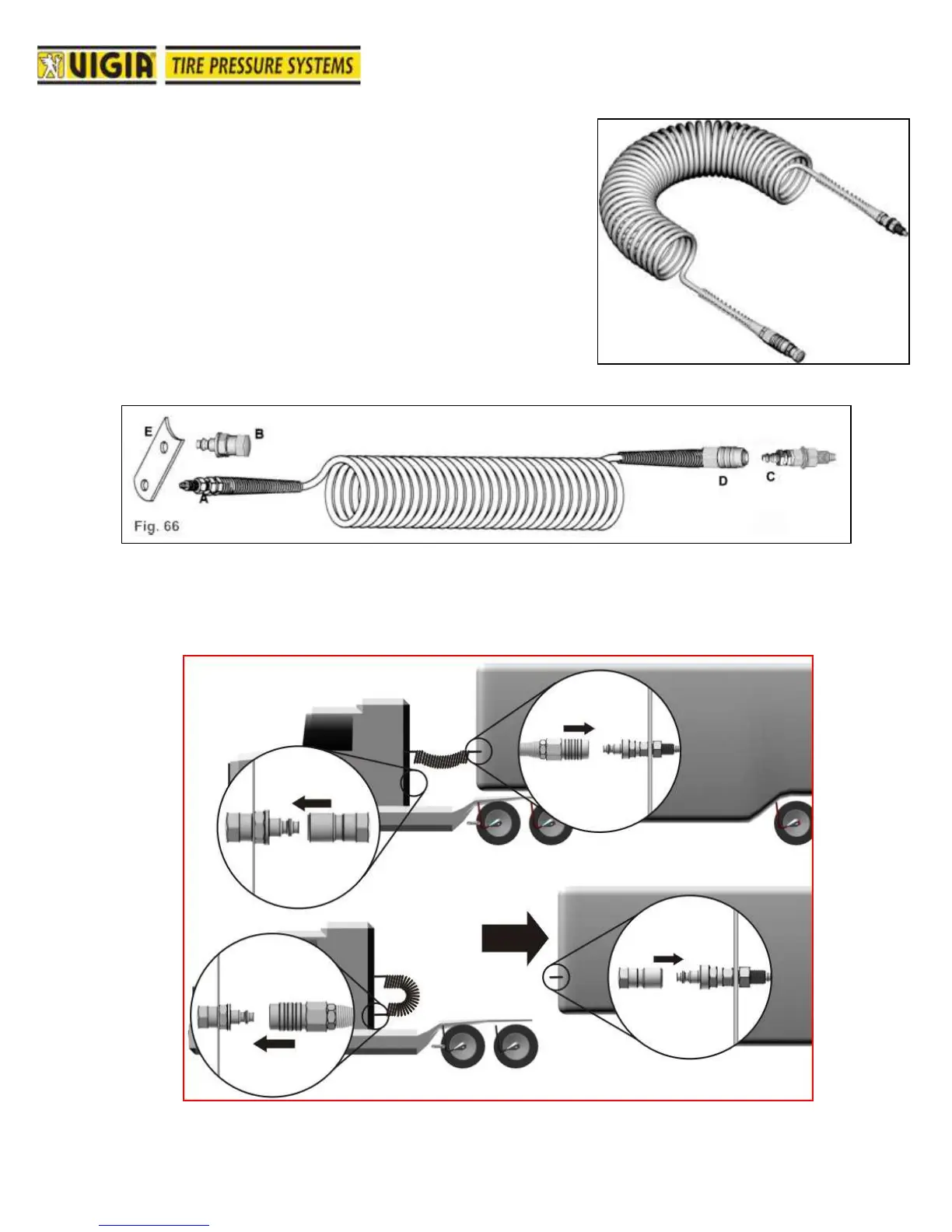 VIGIA TIRE PRESSURE SYSTEMS

E B A D C

Fig. 66