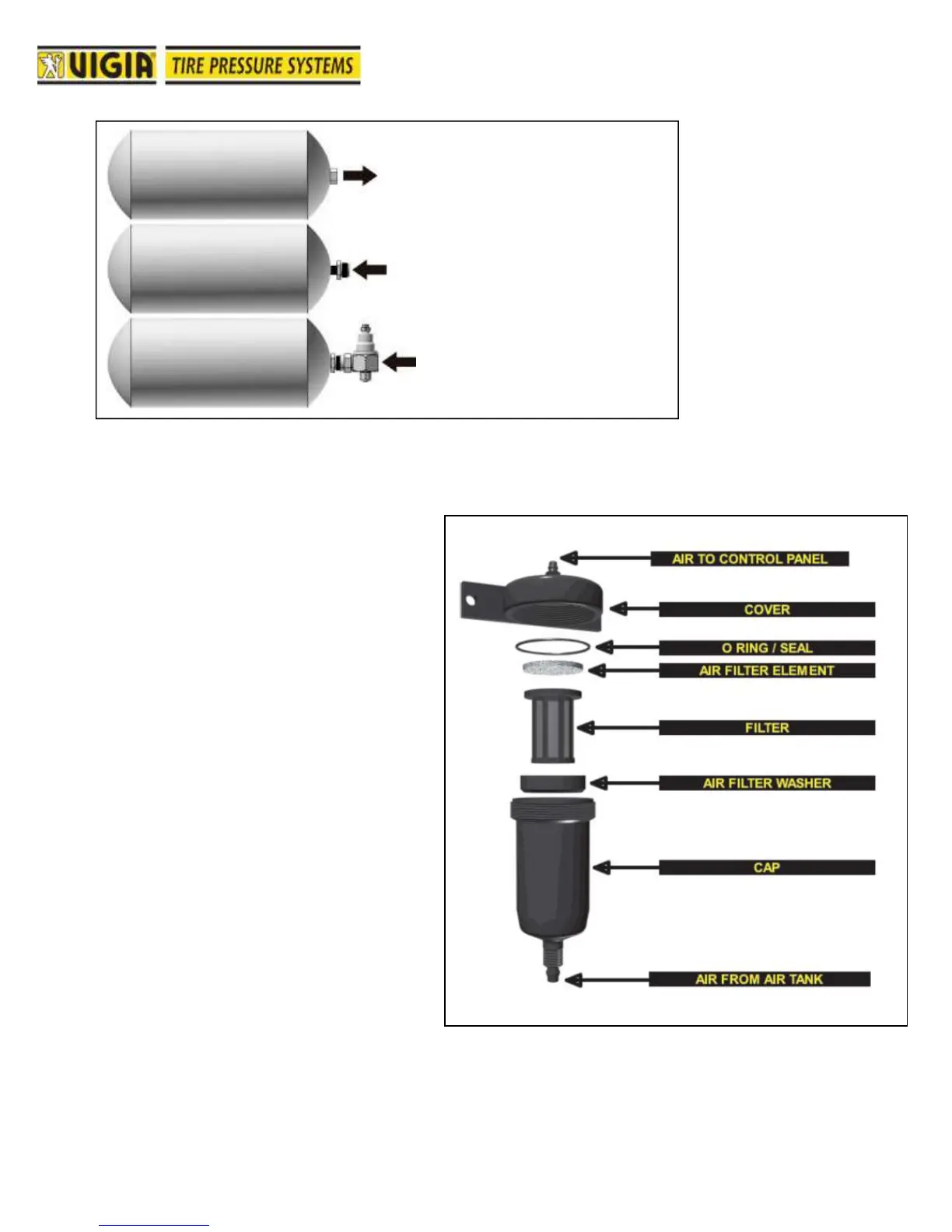 VIGIA TIRE PRESSURE SYSTEMS

AIR TO CONTROL PANEL
COVER
O RING / SEAL
AIR FILTER ELEMENT
FILTER
AIR FILTER WASHER
CAP
AIR FROM AIR TANK