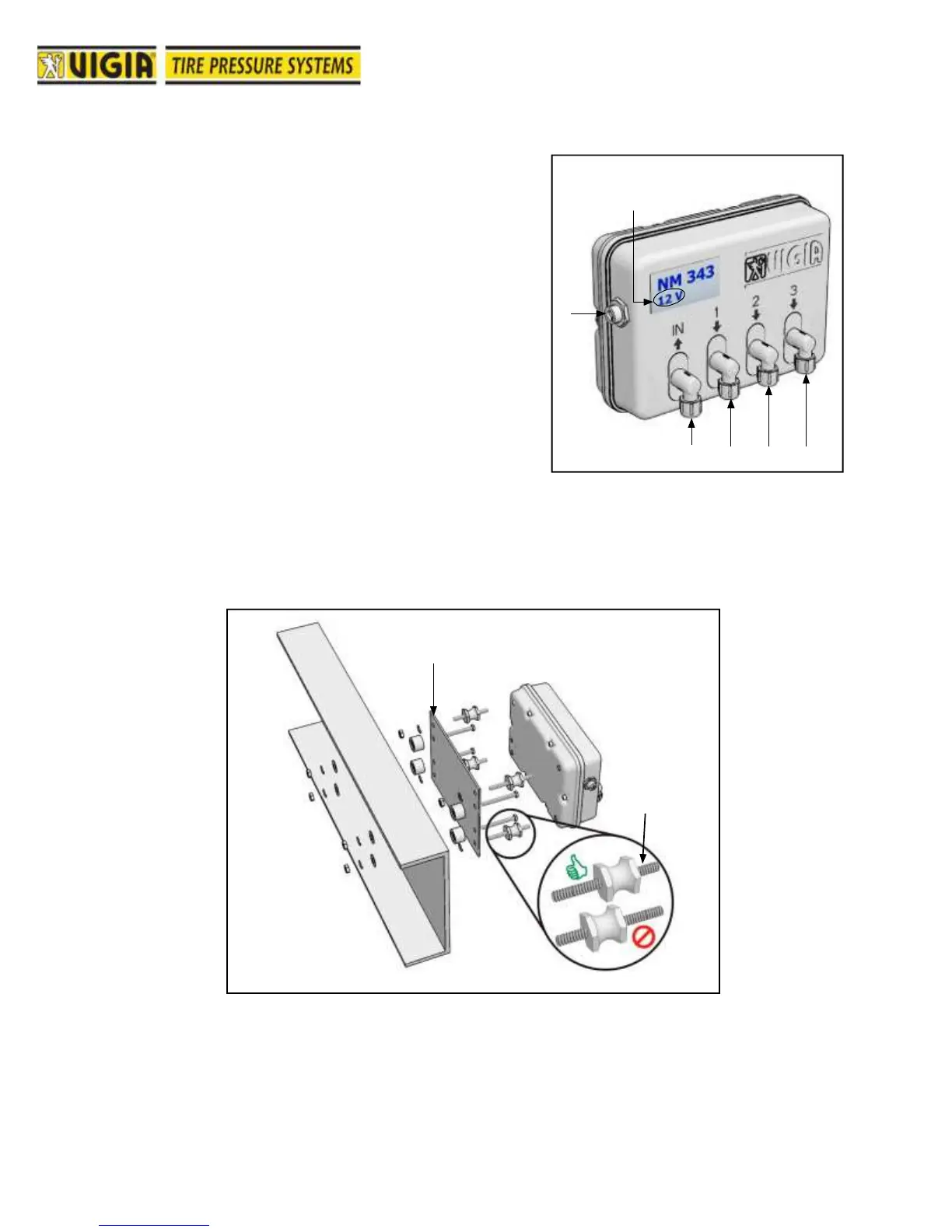 VIGIA TIRE PRESSURE SYSTEMS

NM 343
12 V
VIGIA
IN
1
2
3