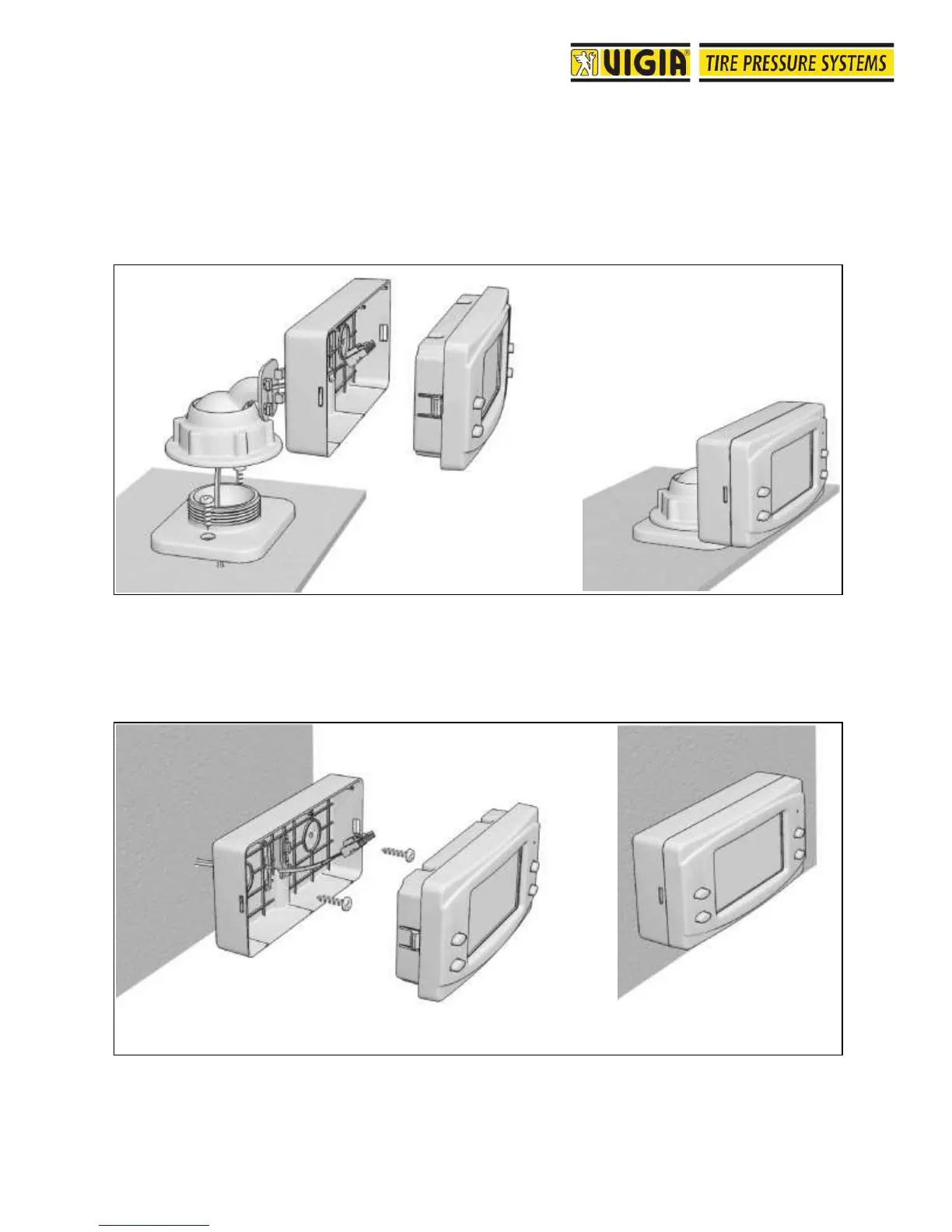 VIGIA® TIRE PRESSURE SYSTEMS