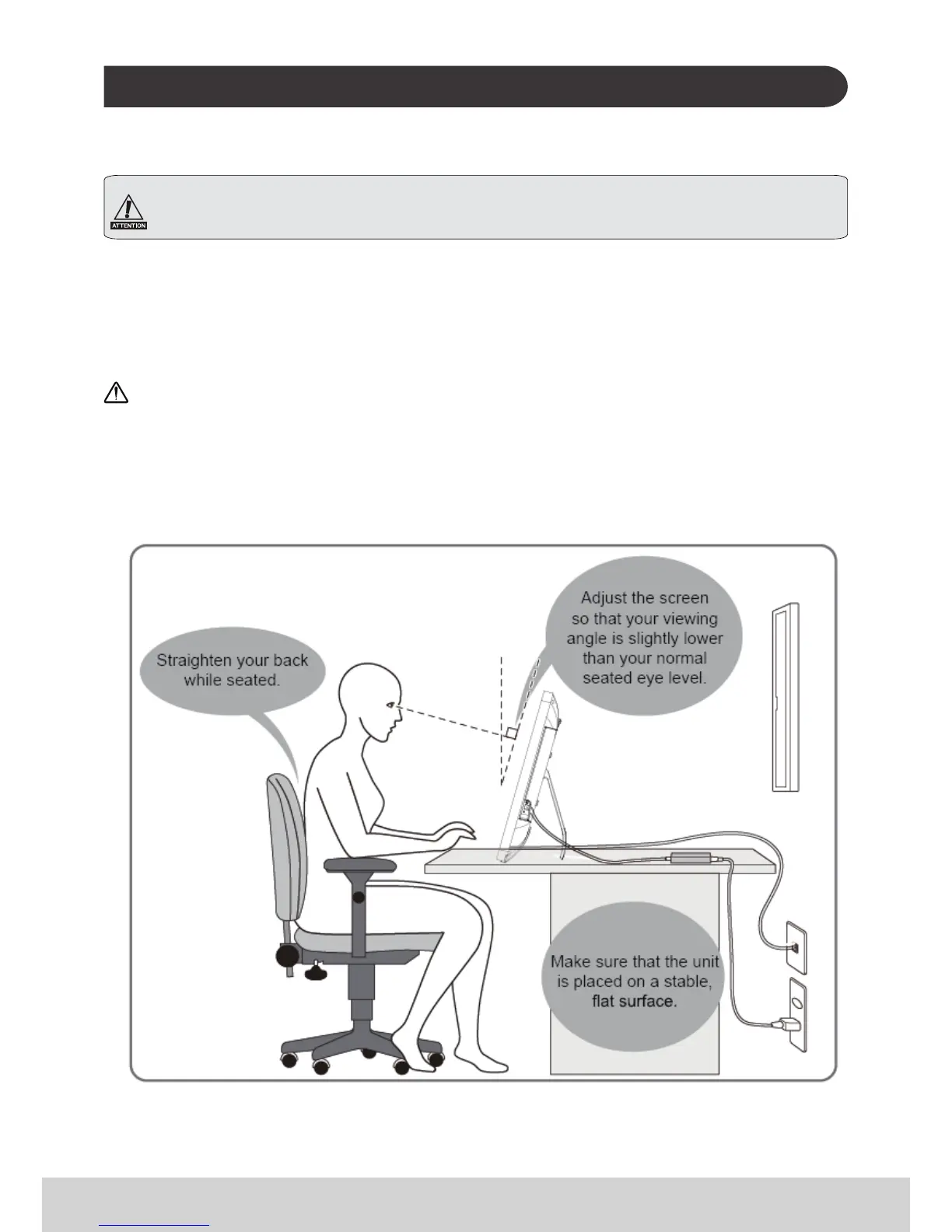 ATTENTION

Straighten your back while seated.

Adjust the screen so that your viewing angle is slightly lower than your normal seated eye level.

Make sure that the unit is placed on a stable, flat surface.