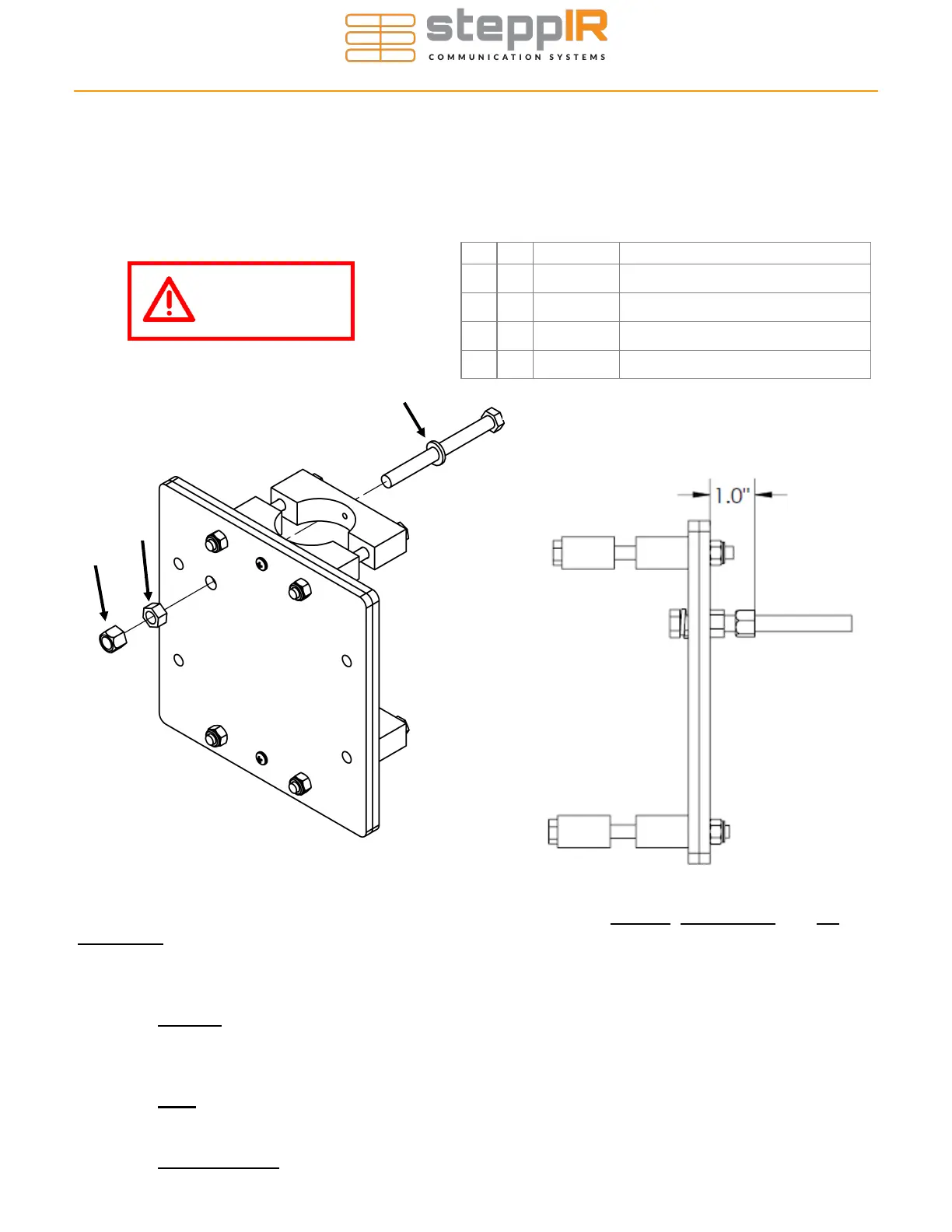 steppIR
COMMUNICATION SYSTEMS

1.0"