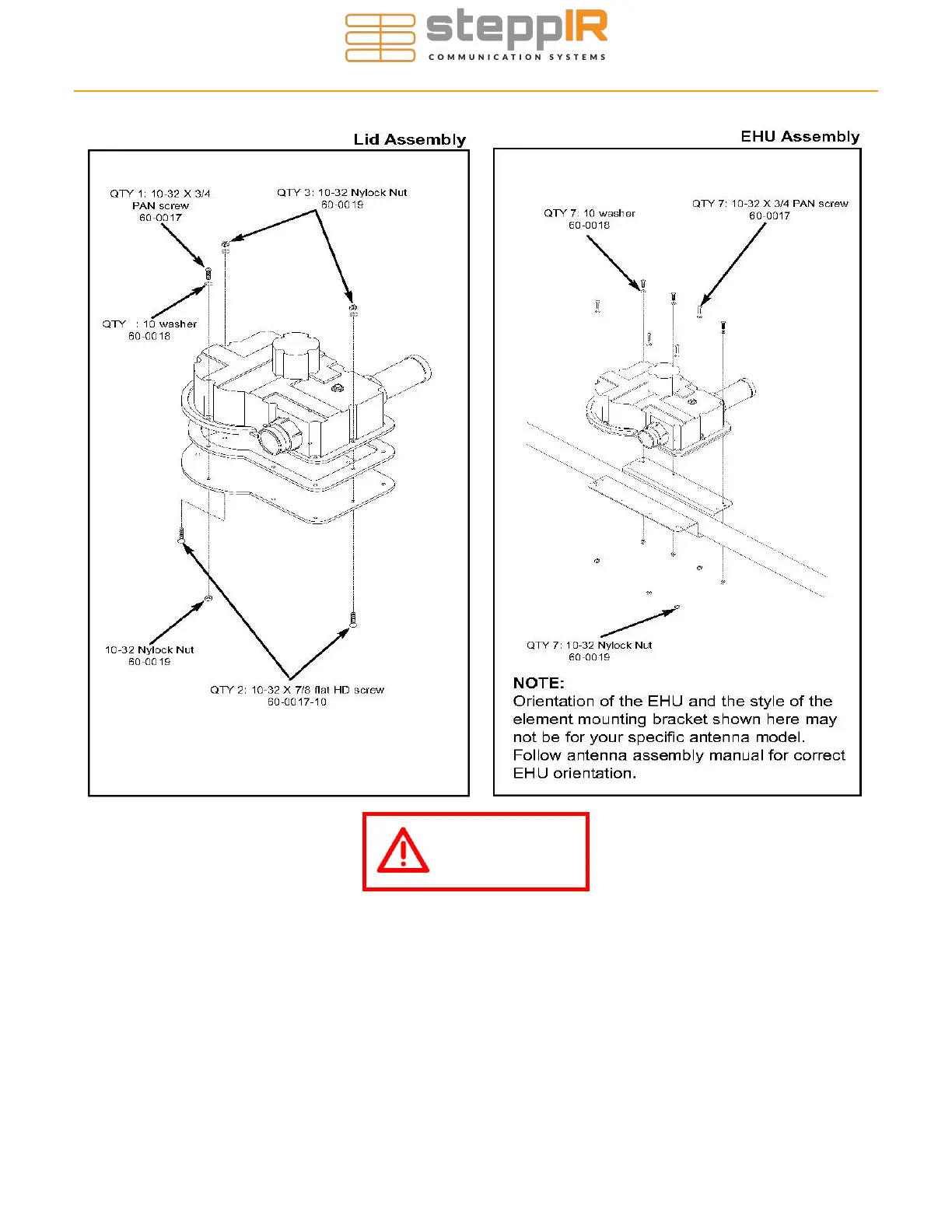 steppIR
COMMUNICATION SYSTEMS

Lid Assembly

QTY 1: 10-32 X 3/4 PAN screw 60-0017

QTY 3: 10-32 Nylock Nut 60-0019

QTY : 10 washer 60-0018

10-32 Nylock Nut 60-0019

QTY 2: 10-32 X 7/8 flat HD screw 60-0017-10

EHU Assembly

QTY 7: 10 washer 60-0018

QTY 7: 10-32 X 3/4 PAN screw 60-0017

QTY 7: 10-32 Nylock Nut 60-0019

NOTE:
Orientation of the EHU and the style of the element mounting bracket shown here may not be for your specific antenna model. Follow antenna assembly manual for correct EHU orientation.