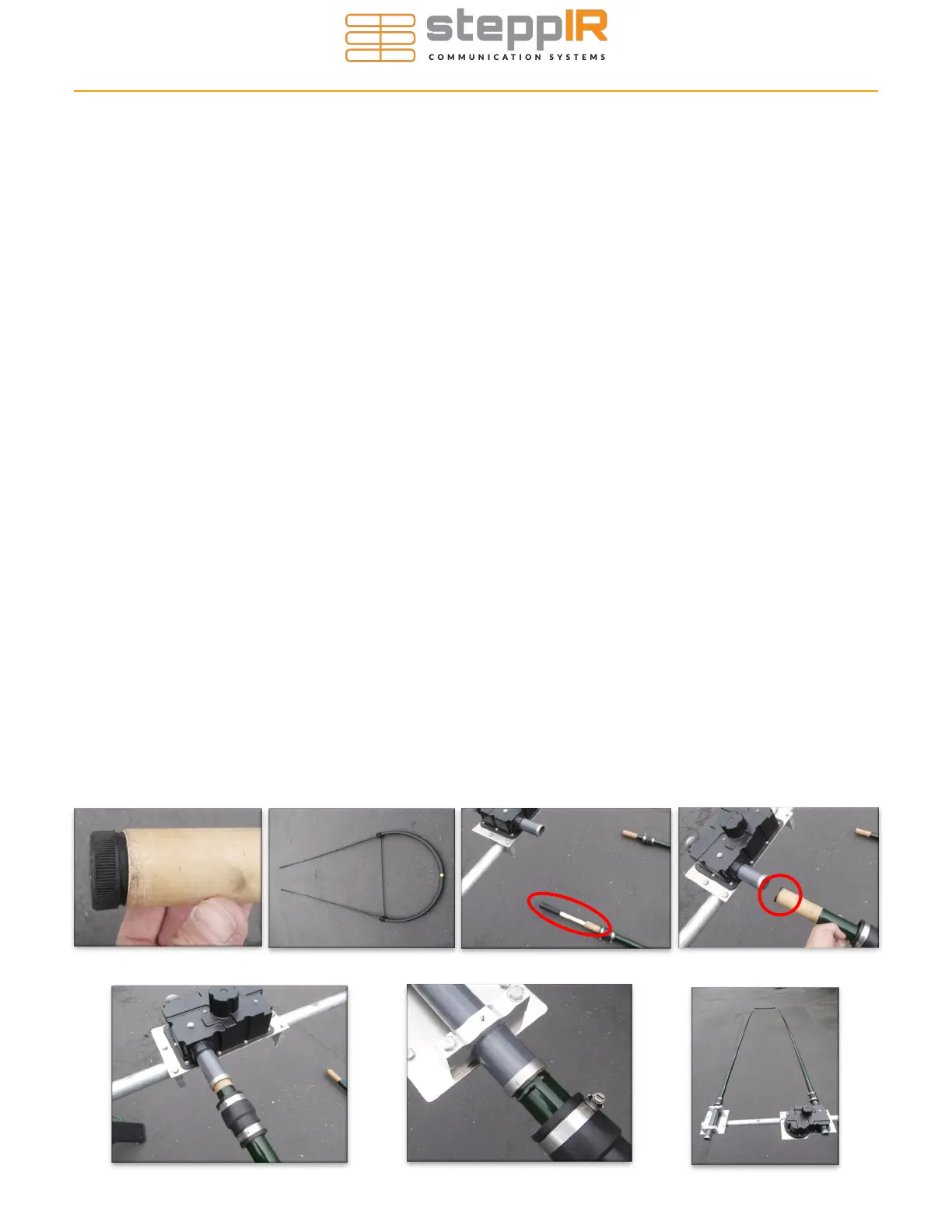 steppIR
COMMUNICATION SYSTEMS