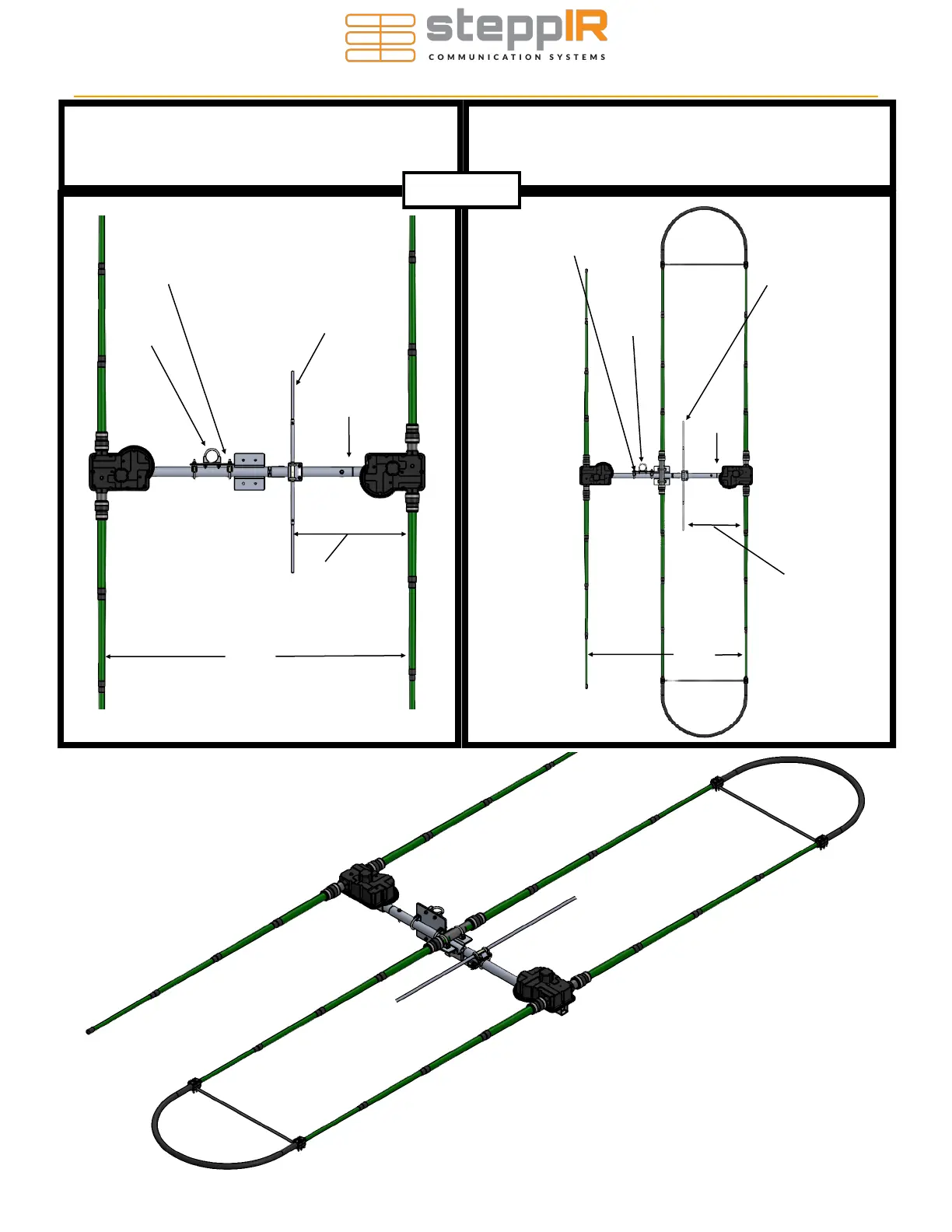 steppIR
COMMUNICATION SYSTEMS