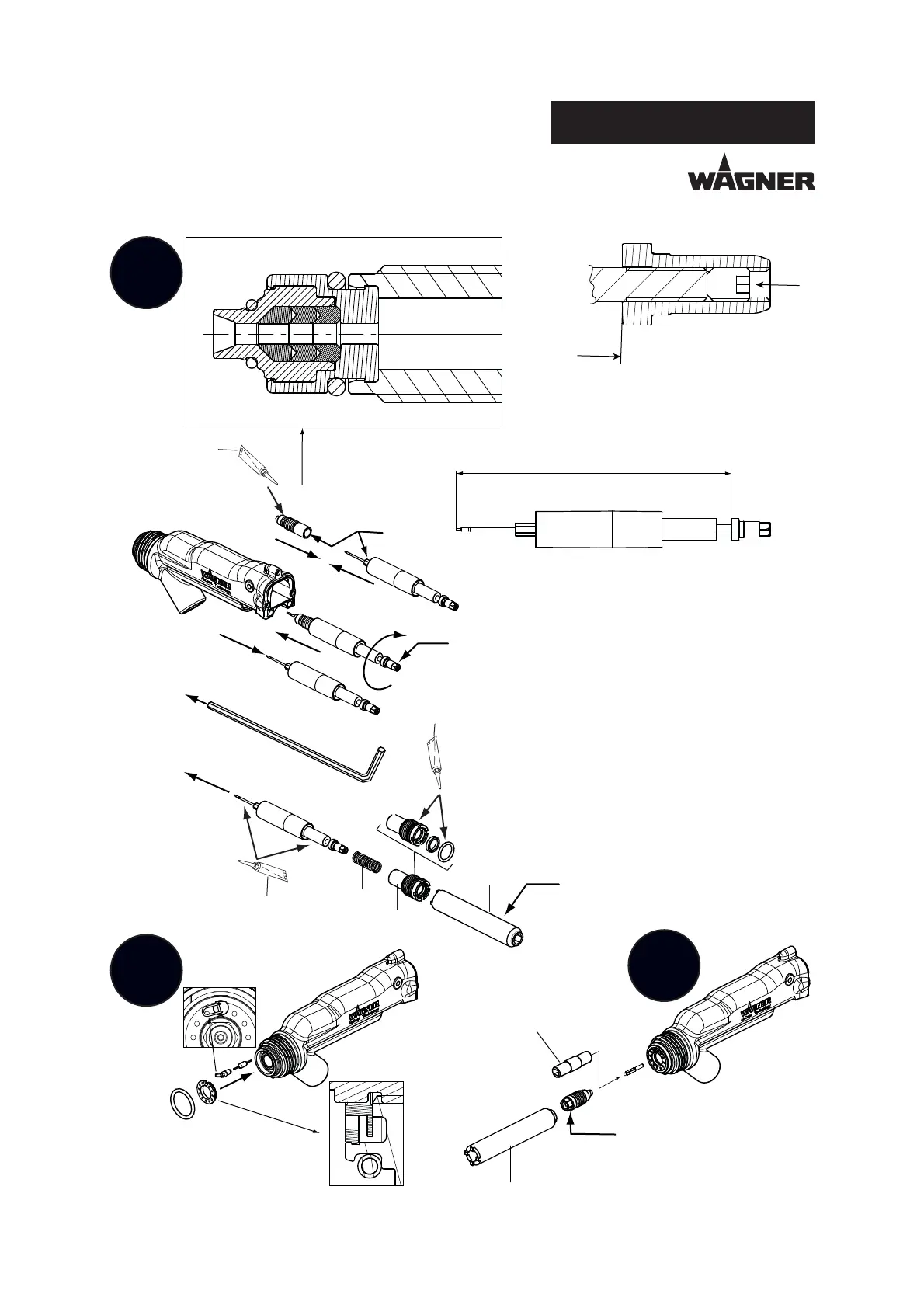 WAGNER