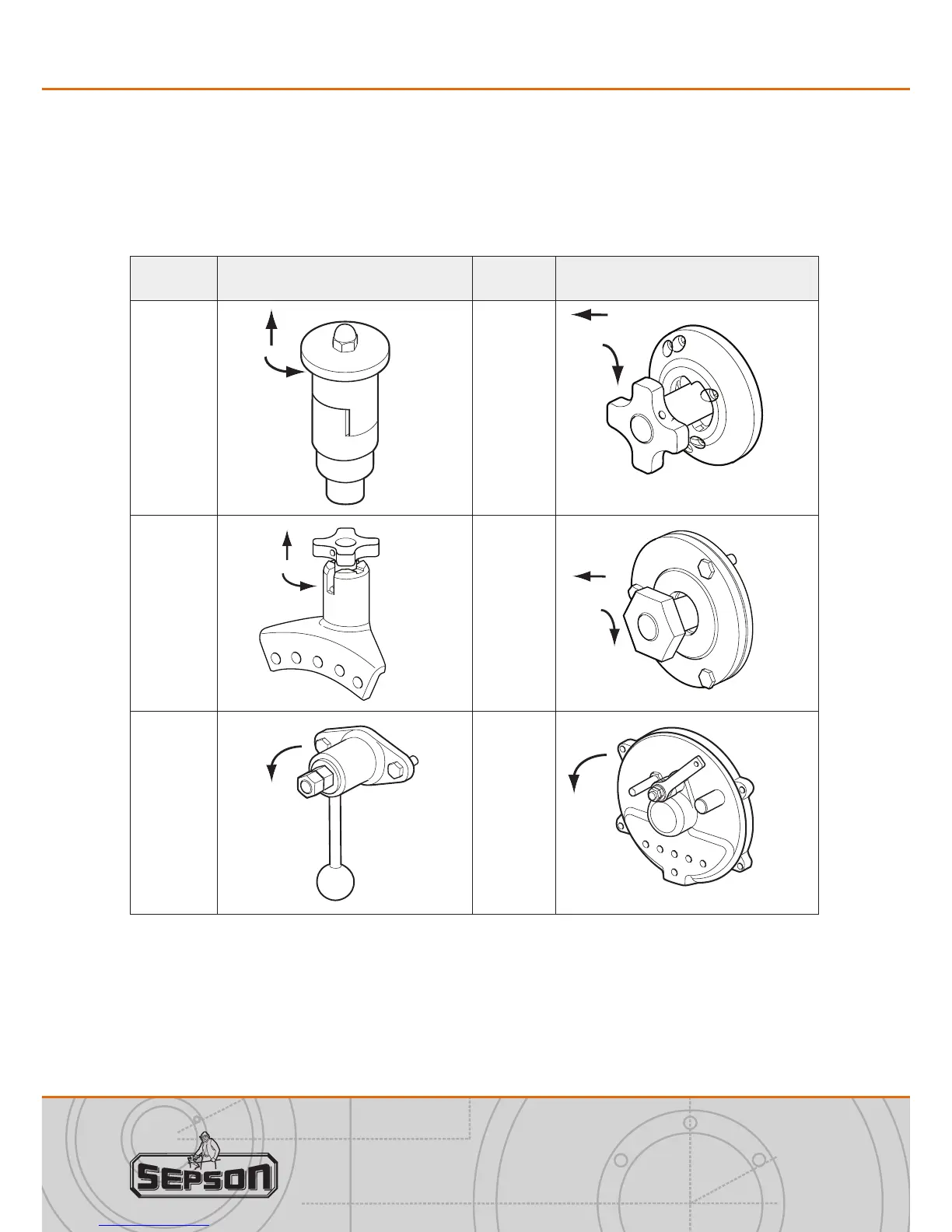 SEPSON