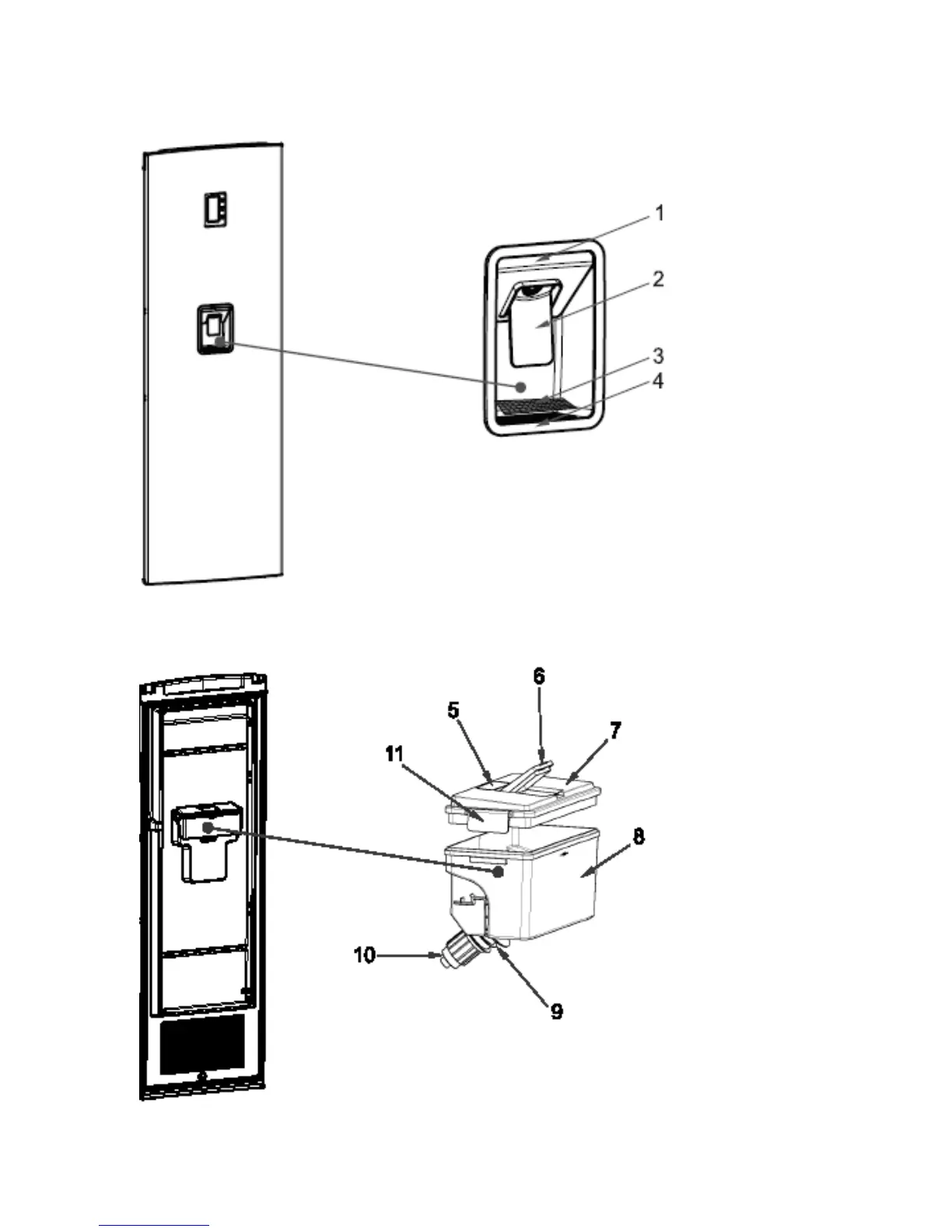 1
2
3
4

6
5
7
11
8
10
9