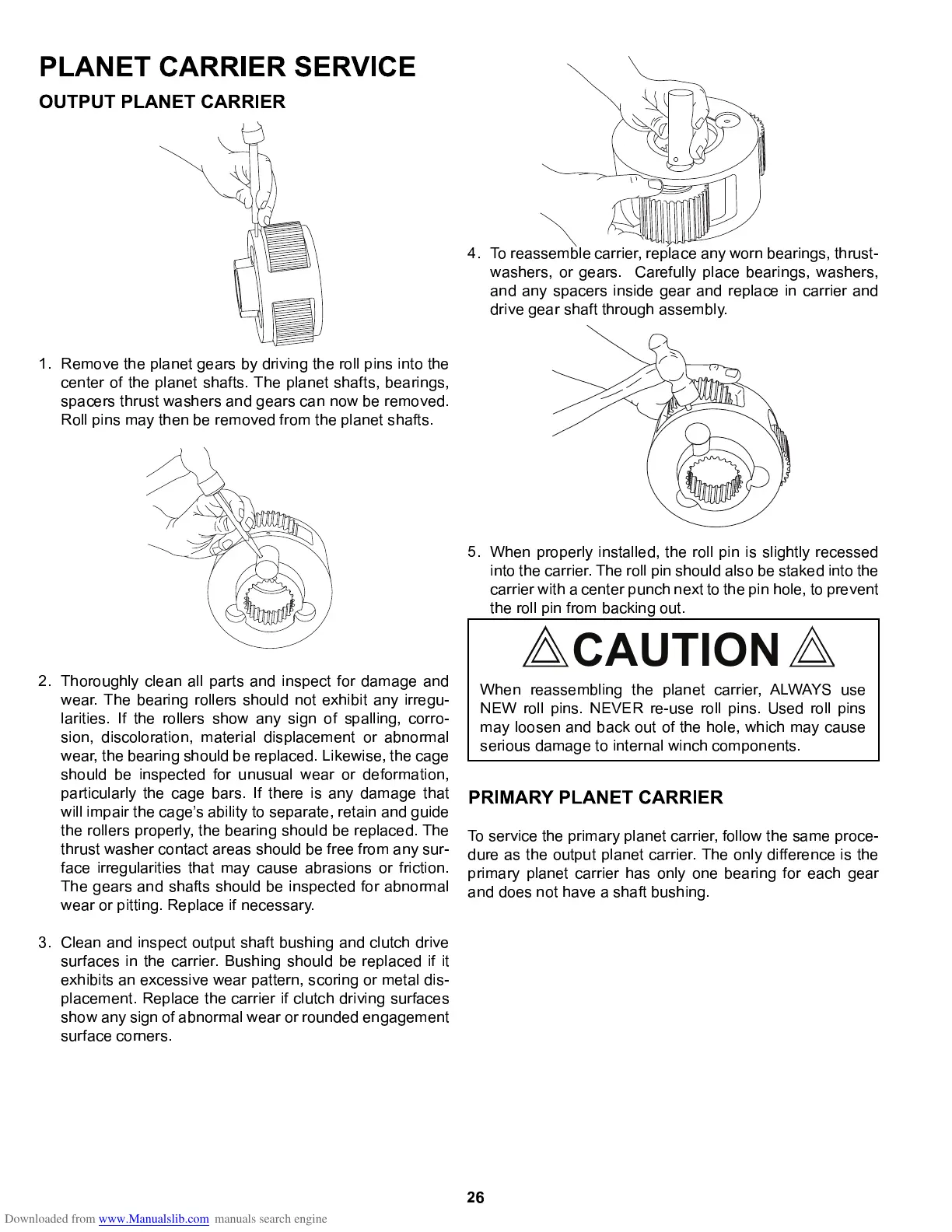 PLANET CARRIER SERVICE

OUTPUT PLANET CARRIER

1. Remove the planet gears by driving the roll pins into the center of the planet shafts. The planet shafts, bearings, spacers thrust washers and gears can now be removed. Roll pins may then be removed from the planet shafts.

2. Thoroughly clean all parts and inspect for damage and wear. The bearing rollers should not exhibit any irregularities. If the rollers show any sign of spalling, corrosion, discoloration, material displacement or abnormal wear, the bearing should be replaced. Likewise, the cage should be inspected for unusual wear or deformation, particularly the cage bars. If there is any damage that will impair the cage's ability to separate, retain and guide the rollers properly, the bearing should be replaced. The thrust washer contact areas should be free from any surface irregularities that may cause abrasions or friction. The gears and shafts should be inspected for abnormal wear or pitting. Replace if necessary.

3. Clean and inspect output shaft bushing and clutch drive surfaces in the carrier. Bushing should be replaced if it exhibits an excessive wear pattern, scoring or metal displacement. Replace the carrier if clutch driving surfaces show any sign of abnormal wear or rounded engagement surface corners.

4. To reassemble carrier, replace any worn bearings, thrust-washers, or gears. Carefully place bearings, washers, and any spacers inside gear and replace in carrier and drive gear shaft through assembly.

5. When properly installed, the roll pin is slightly recessed into the carrier. The roll pin should also be staked into the carrier with a center punch next to the pin hole, to prevent the roll pin from backing out.

CAUTION

When reassembling the planet carrier, ALWAYS use NEW roll pins. NEVER re-use roll pins. Used roll pins may loosen and back out of the hole, which may cause serious damage to internal winch components.

PRIMARY PLANET CARRIER

To service the primary planet carrier, follow the same procedure as the output planet carrier. The only difference is the primary planet carrier has only one bearing for each gear and does not have a shaft bushing.

26

Downloaded from www.Manualslib.com manuals search engine