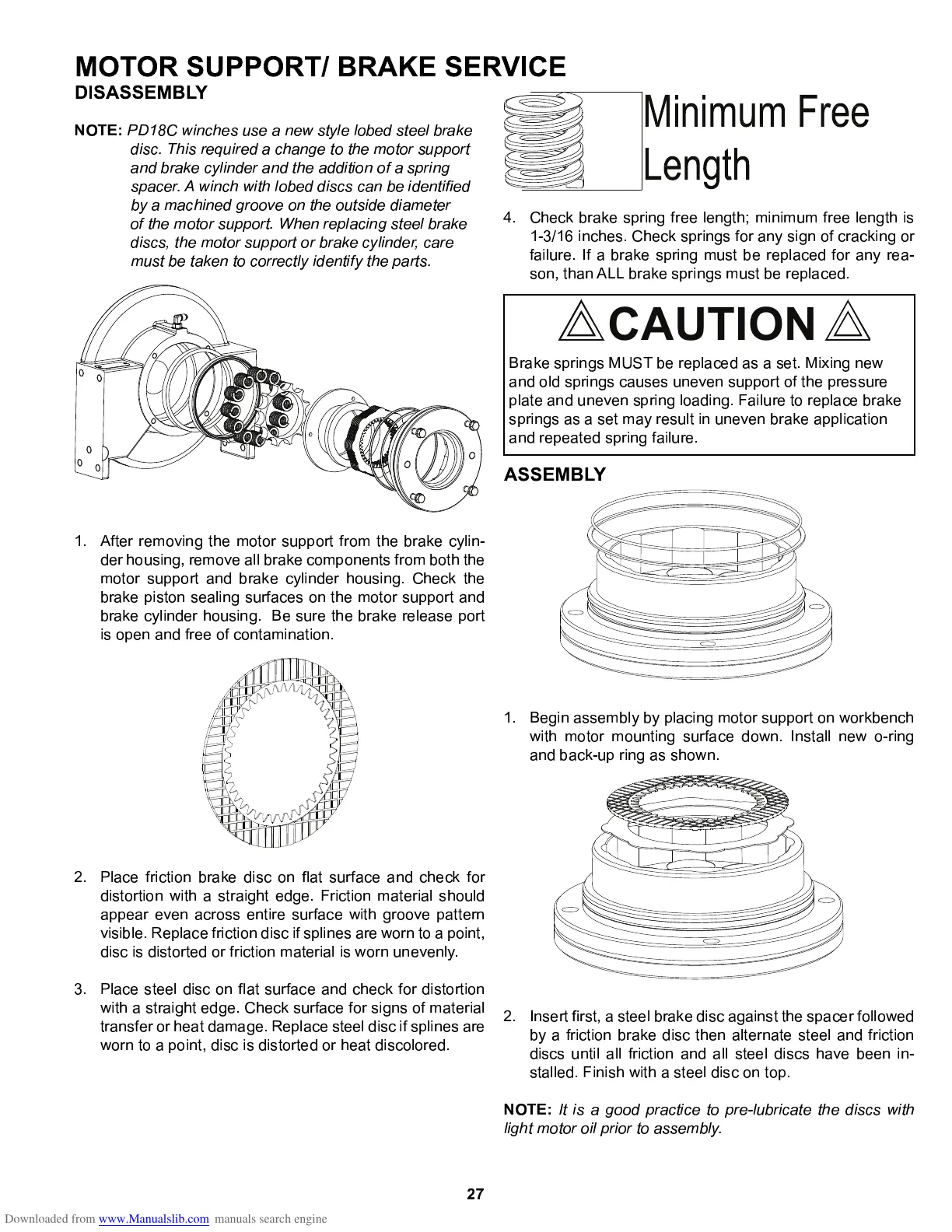 MOTOR SUPPORT/ BRAKE SERVICE
DISASSEMBLY

NOTE: PD18C winches use a new style lobed steel brake disc. This required a change to the motor support and brake cylinder and the addition of a spring spacer. A winch with lobed discs can be identified by a machined groove on the outside diameter of the motor support. When replacing steel brake discs, the motor support or brake cylinder, care must be taken to correctly identify the parts.

1. After removing the motor support from the brake cylinder housing, remove all brake components from both the motor support and brake cylinder housing. Check the brake piston sealing surfaces on the motor support and brake cylinder housing. Be sure the brake release port is open and free of contamination.

2. Place friction brake disc on flat surface and check for distortion with a straight edge. Friction material should appear even across entire surface with groove pattern visible. Replace friction disc if splines are worn to a point, disc is distorted or friction material is worn unevenly.

3. Place steel disc on flat surface and check for distortion with a straight edge. Check surface for signs of material transfer or heat damage. Replace steel disc if splines are worn to a point, disc is distorted or heat discolored.

Minimum Free Length

4. Check brake spring free length; minimum free length is 1-3/16 inches. Check springs for any sign of cracking or failure. If a brake spring must be replaced for any reason, than ALL brake springs must be replaced.

CAUTION

Brake springs MUST be replaced as a set. Mixing new and old springs causes uneven support of the pressure plate and uneven spring loading. Failure to replace brake springs as a set may result in uneven brake application and repeated spring failure.

ASSEMBLY

1. Begin assembly by placing motor support on workbench with motor mounting surface down. Install new o-ring and back-up ring as shown.

2. Insert first, a steel brake disc against the spacer followed by a friction brake disc then alternate steel and friction discs until all friction and all steel discs have been installed. Finish with a steel disc on top.

NOTE: It is a good practice to pre-lubricate the discs with light motor oil prior to assembly.

27

Downloaded from www.Manualslib.com manuals search engine