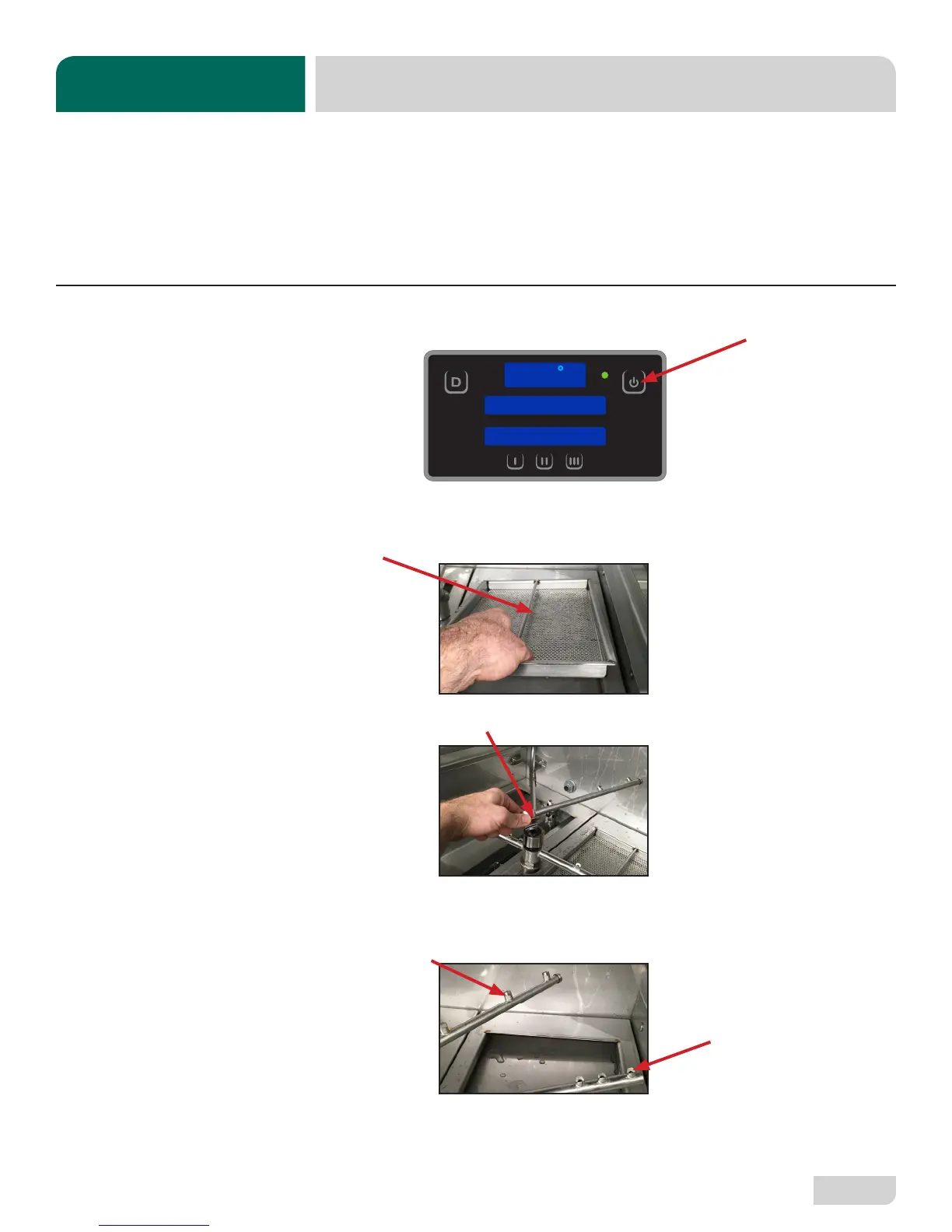 D

I II III