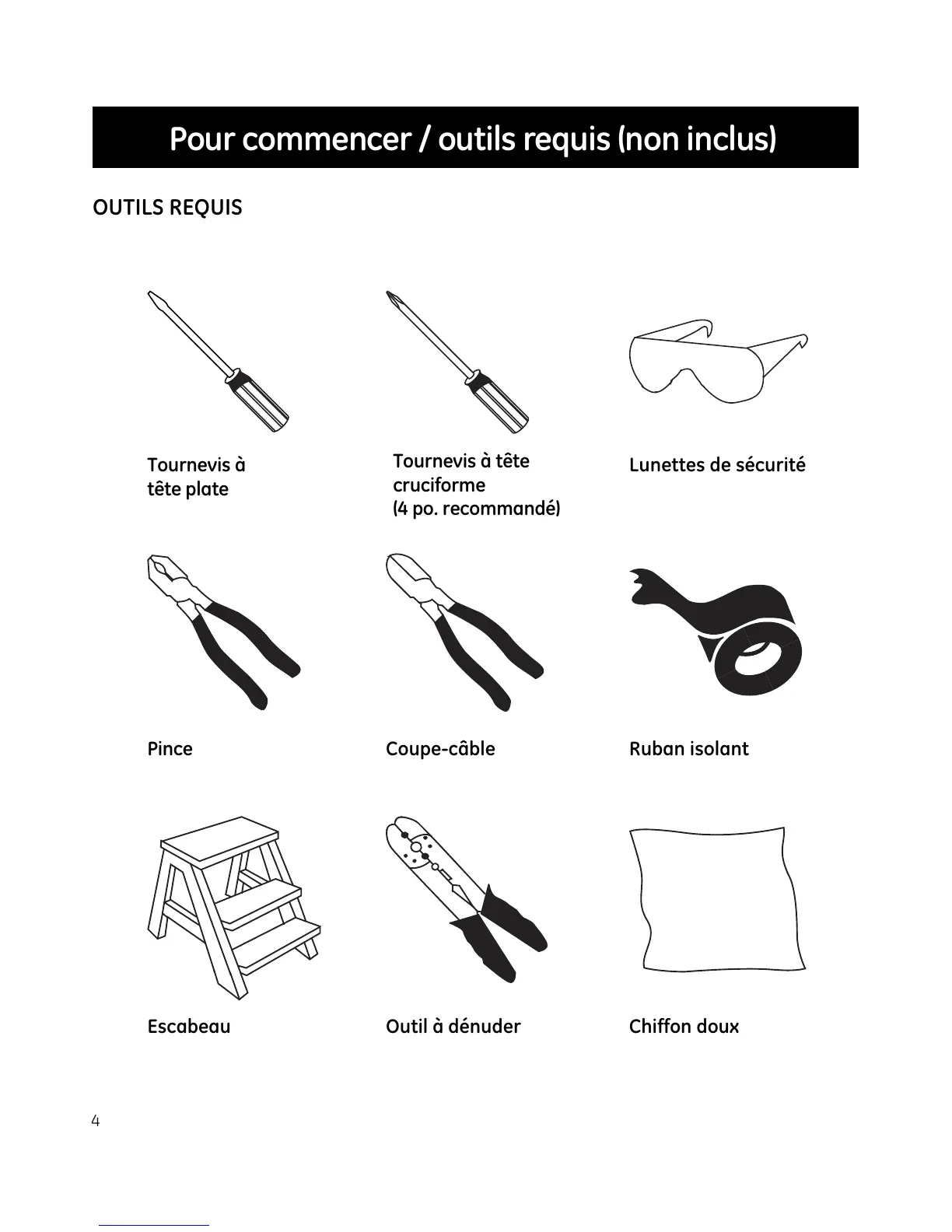 Pour commencer / outils requis (non inclus)

OUTILS REQUIS

Tournevis à tête plate

Tournevis à tête cruciforme
(4 po. recommandé)

Lunettes de sécurité

Pince

Coupe-câble

Ruban isolant

Escabeau

Outil à dénuder

Chiffon doux

4