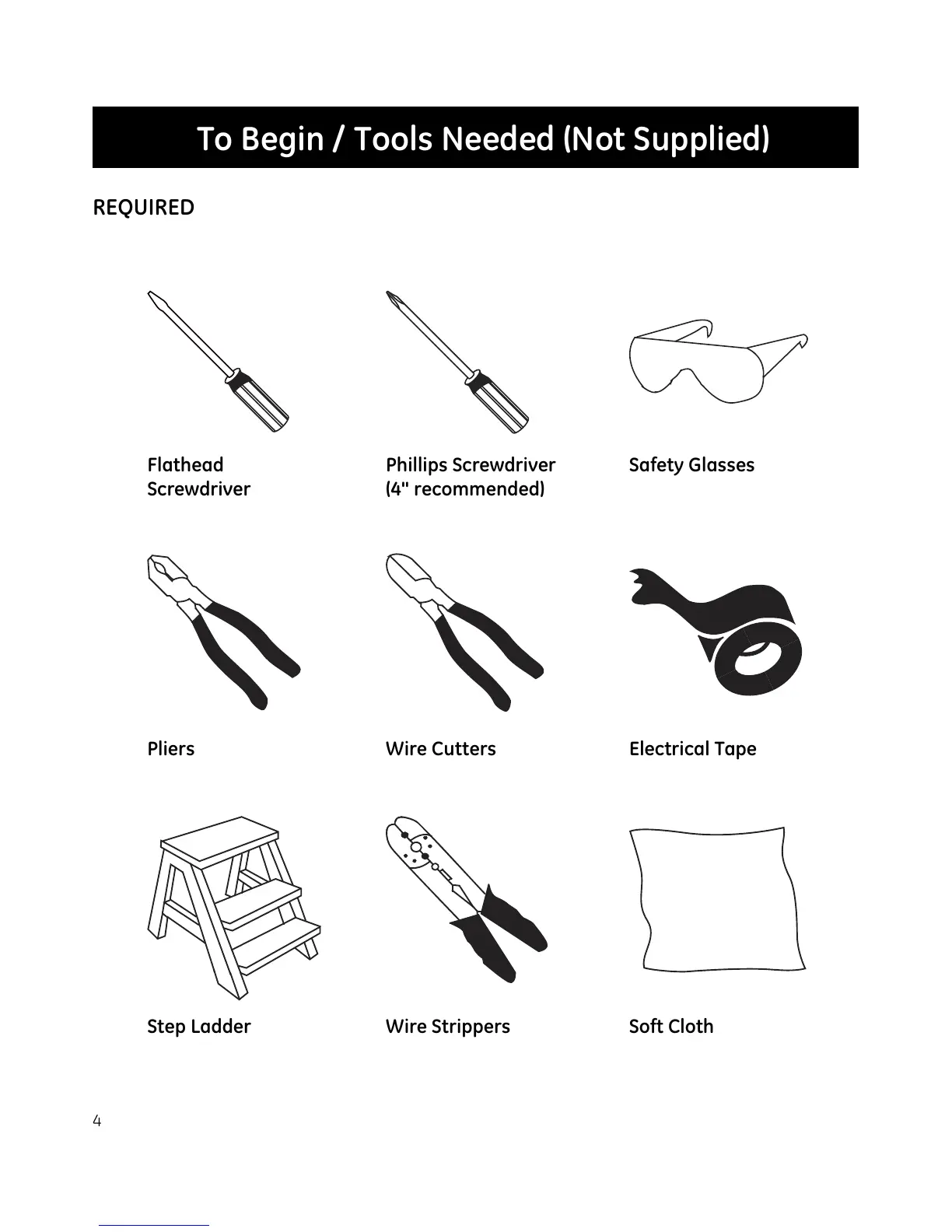 To Begin / Tools Needed (Not Supplied)

REQUIRED

Flathead Screwdriver

Phillips Screwdriver (4" recommended)

Safety Glasses

Pliers

Wire Cutters

Electrical Tape

Step Ladder

Wire Strippers

Soft Cloth

4