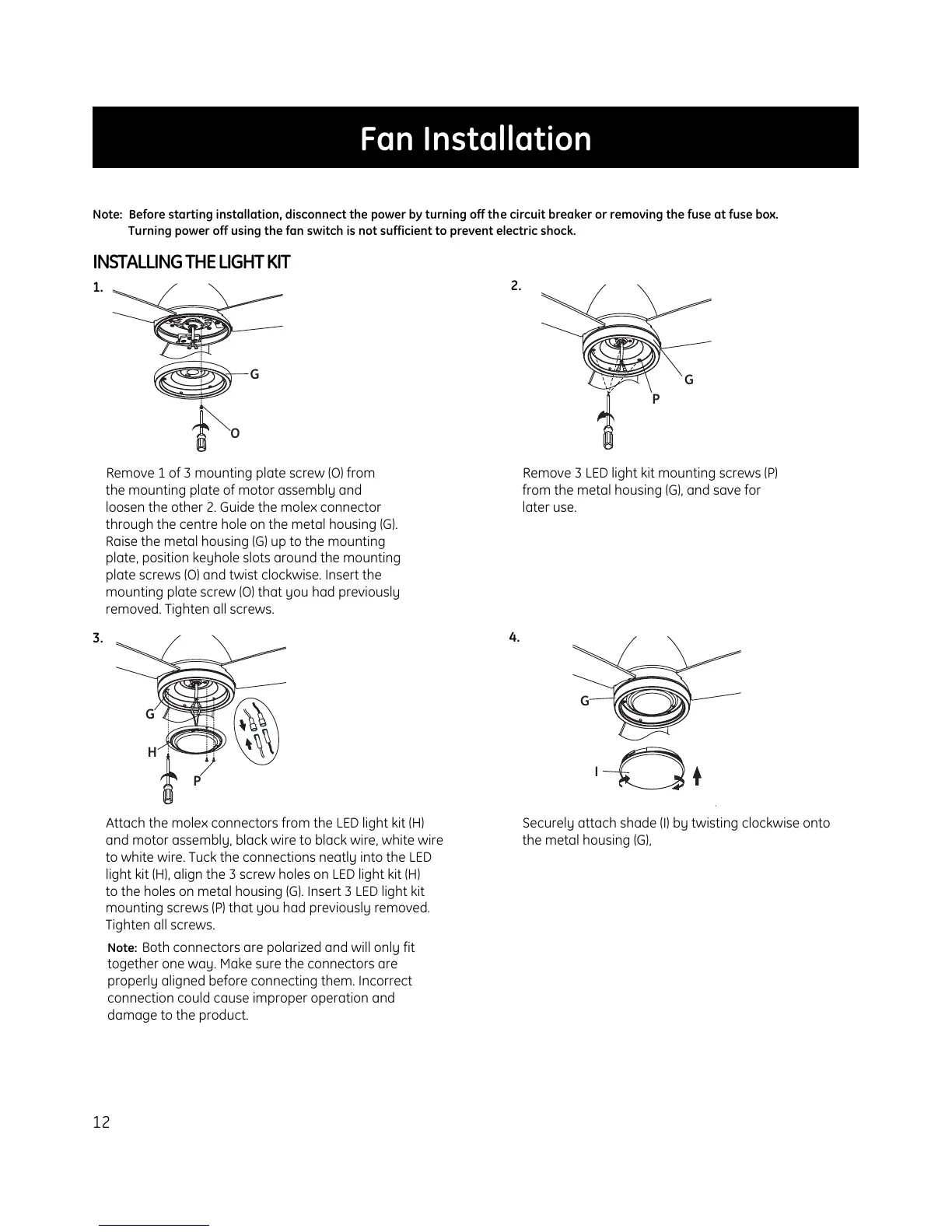 Fan Installation

Note: Before starting installation, disconnect the power by turning off the circuit breaker or removing the fuse at fuse box. Turning power off using the fan switch is not sufficient to prevent electric shock.

INSTALLING THE LIGHT KIT

1.

G

O

Remove 1 of 3 mounting plate screw (O) from the mounting plate of motor assembly and loosen the other 2. Guide the molex connector through the centre hole on the metal housing (G). Raise the metal housing (G) up to the mounting plate, position keyhole slots around the mounting plate screws (O) and twist clockwise. Insert the mounting plate screw (O) that you had previously removed. Tighten all screws.

2.

G

P

Remove 3 LED light kit mounting screws (P) from the metal housing (G), and save for later use.

3.

G

H

P

Attach the molex connectors from the LED light kit (H) and motor assembly, black wire to black wire, white wire to white wire. Tuck the connections neatly into the LED light kit (H), align the 3 screw holes on LED light kit (H) to the holes on metal housing (G). Insert 3 LED light kit mounting screws (P) that you had previously removed. Tighten all screws.

Note: Both connectors are polarized and will only fit together one way. Make sure the connectors are properly aligned before connecting them. Incorrect connection could cause improper operation and damage to the product.

4.

G

I

Securely attach shade (I) by twisting clockwise onto the metal housing (G),

12