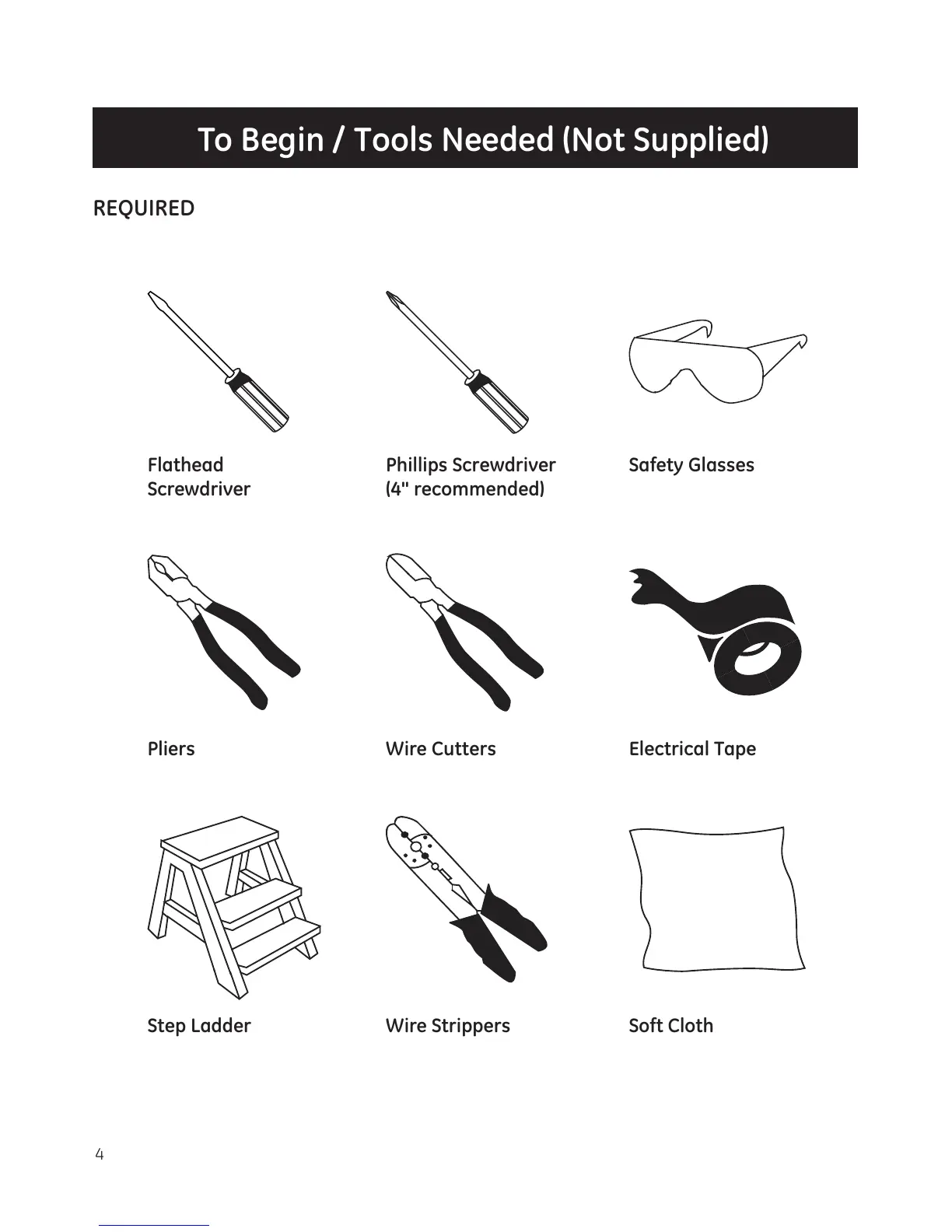 To Begin / Tools Needed (Not Supplied)

REQUIRED

Flathead Screwdriver

Phillips Screwdriver (4" recommended)

Safety Glasses

Pliers

Wire Cutters

Electrical Tape

Step Ladder

Wire Strippers

Soft Cloth

4